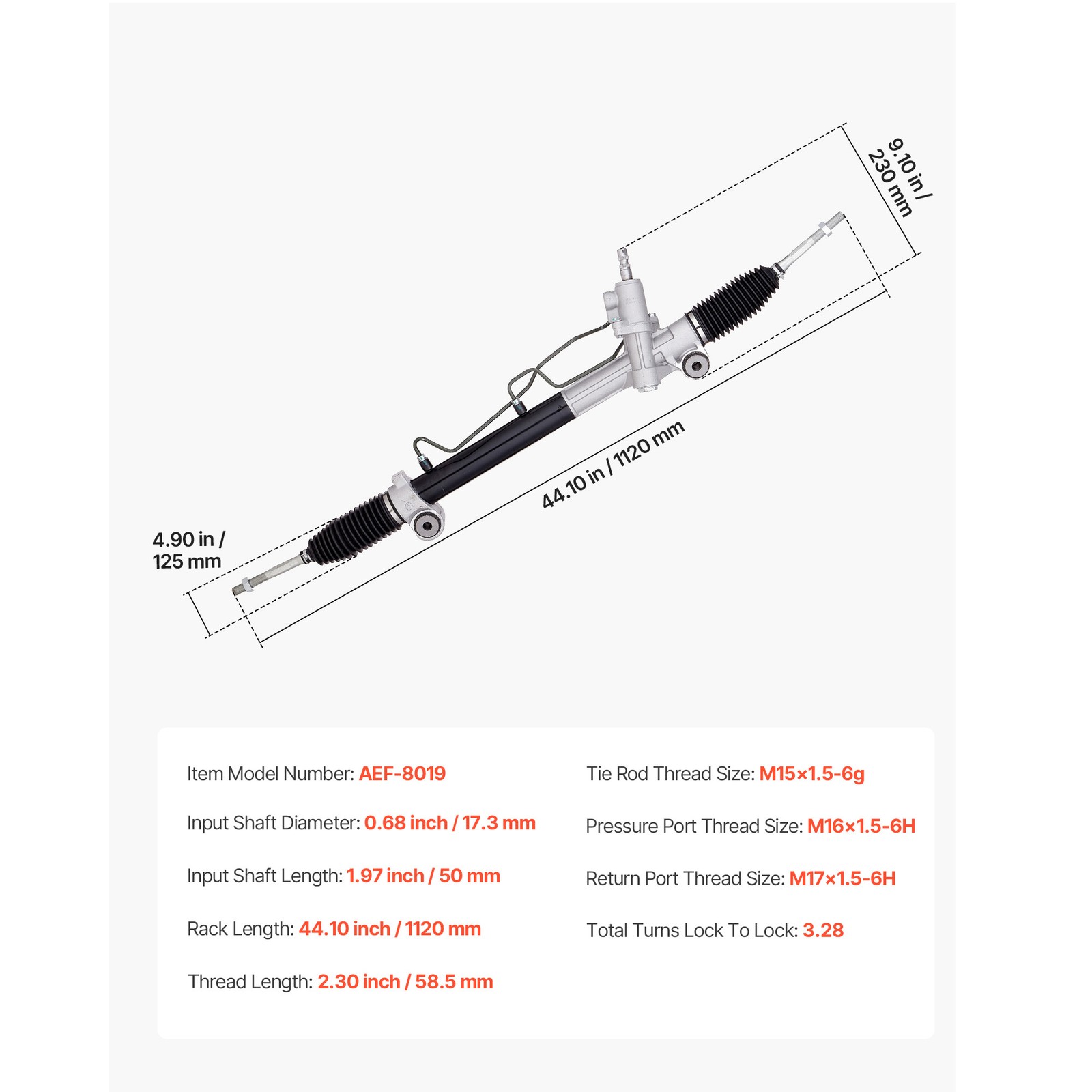 9.10 in / 230 mm

44.10 in / 1120 mm

4.90 in / 125 mm

Item Model Number: AEF-8019

Input Shaft Diameter: 0.68 inch / 17.3 mm

Input Shaft Length: 1.97 inch / 50 mm

Rack Length: 44.10 inch / 1120 mm

Thread Length: 2.30 inch / 58.5 mm

Tie Rod Thread Size: M15×1.5-6g

Pressure Port Thread Size: M16×1.5-6H

Return Port Thread Size: M17×1.5-6H

Total Turns Lock To Lock: 3.28