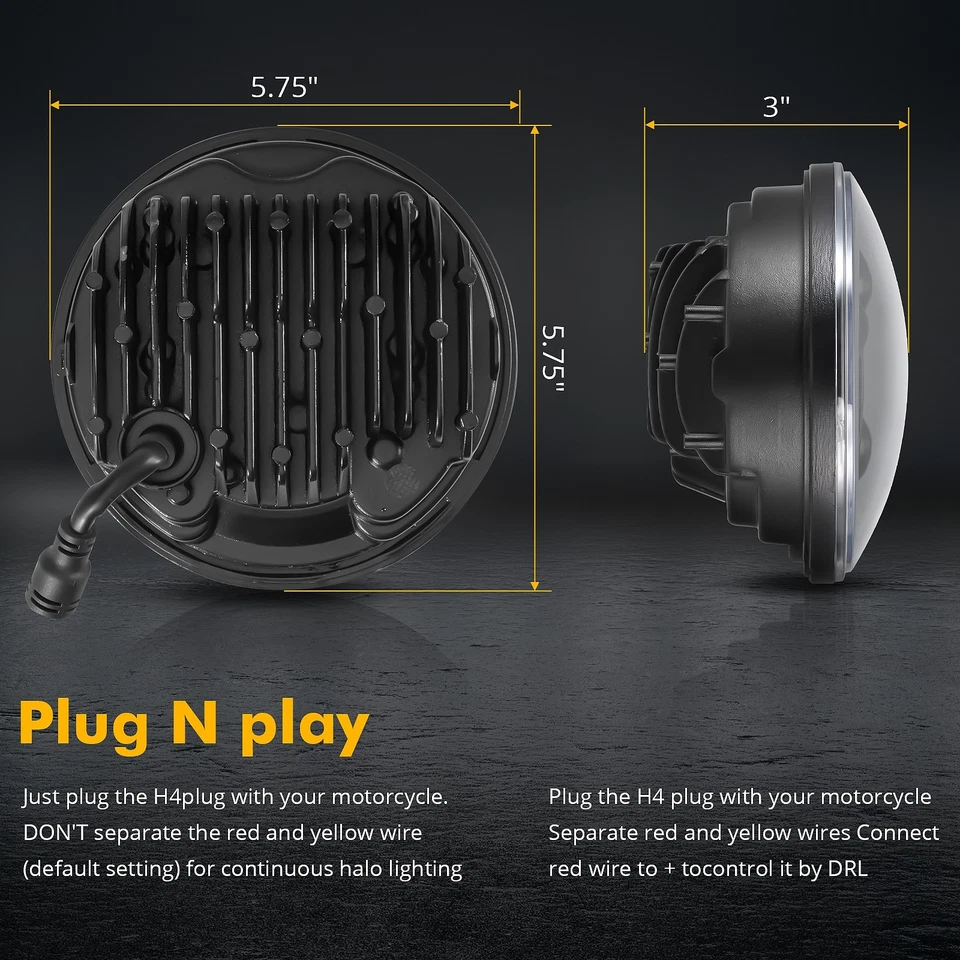 5.75"

5.75"

3"

Plug N play

Just plug the H4plug with your motorcycle. DON'T separate the red and yellow wire (default setting) for continuous halo lighting

Plug the H4 plug with your motorcycle Separate red and yellow wires Connect red wire to + tocontrol it by DRL