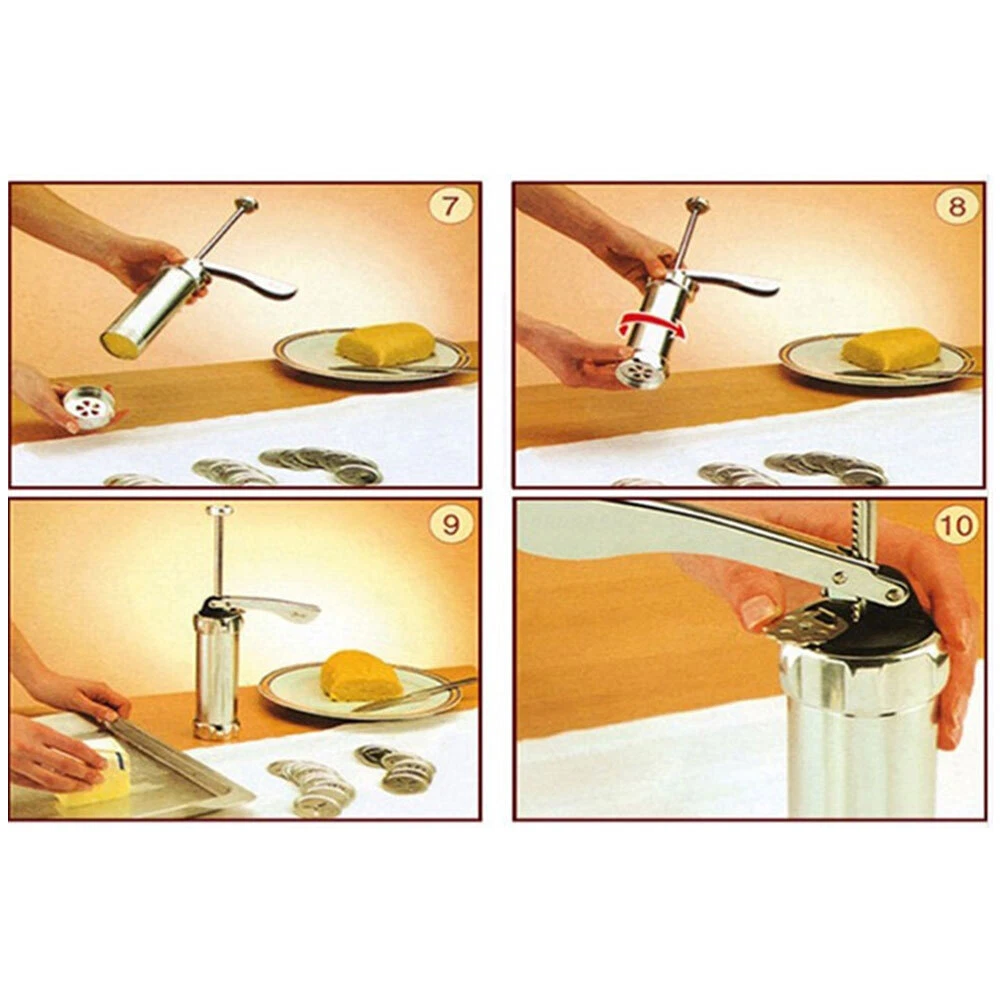 7

8

9

10