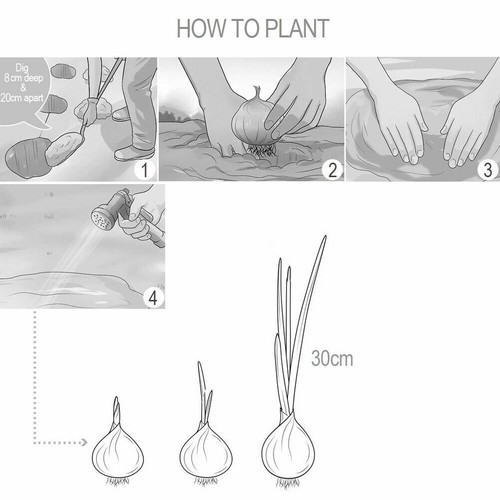 HOW TO PLANT

Dig 8 cm deep & 20cm apart

1

2

3

4

30cm