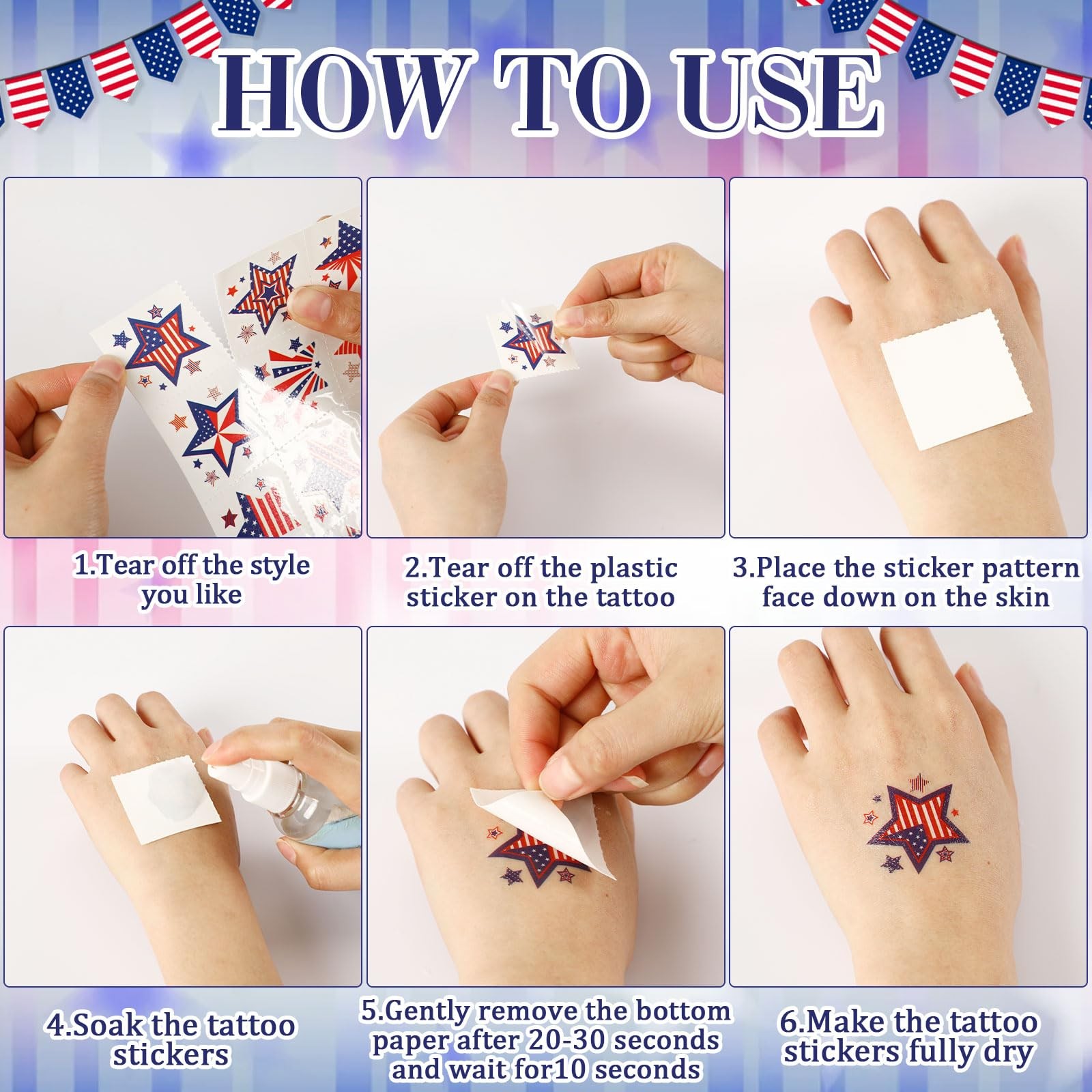 HOW TO USE

1.Tear off the style you like

2.Tear off the plastic sticker on the tattoo

3.Place the sticker pattern face down on the skin

4.Soak the tattoo stickers

5.Gently remove the bottom paper after 20-30 seconds and wait for10 seconds

6.Make the tattoo stickers fully dry