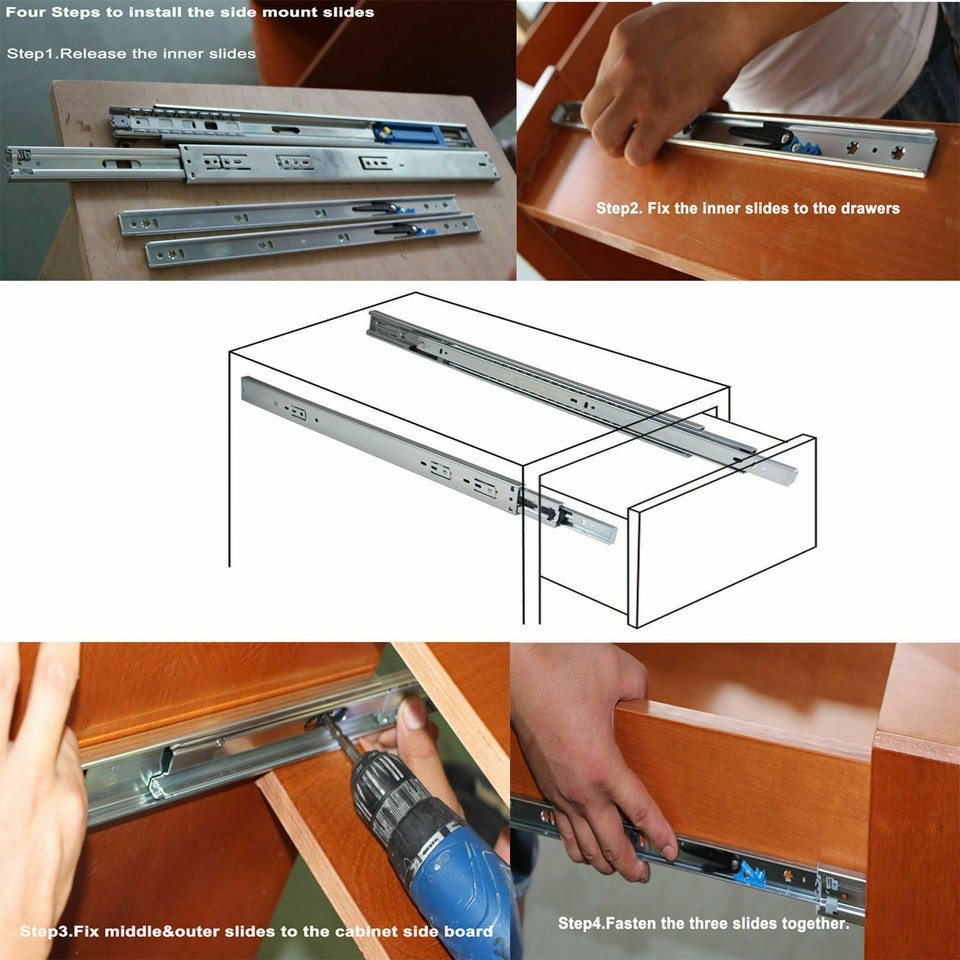 Four Steps to install the side mount slides

Step1.Release the inner slides

Step2. Fix the inner slides to the drawers

Step3.Fix middle&outer slides to the cabinet side board

Step4.Fasten the three slides together.