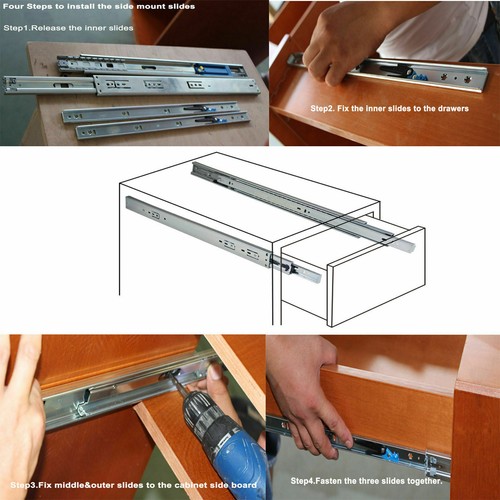 Four Steps to install the side mount slides

Step1.Release the inner slides

Step2. Fix the inner slides to the drawers

Step3.Fix middle&outer slides to the cabinet side board

Step4.Fasten the three slides together.