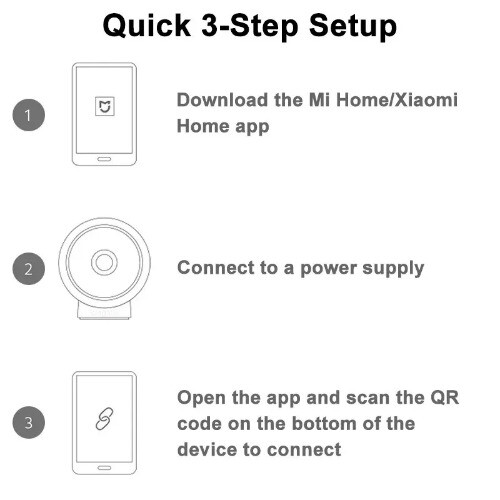 Quick 3-Step Setup

1

Download the Mi Home/Xiaomi Home app

2

Connect to a power supply

3

Open the app and scan the QR code on the bottom of the device to connect