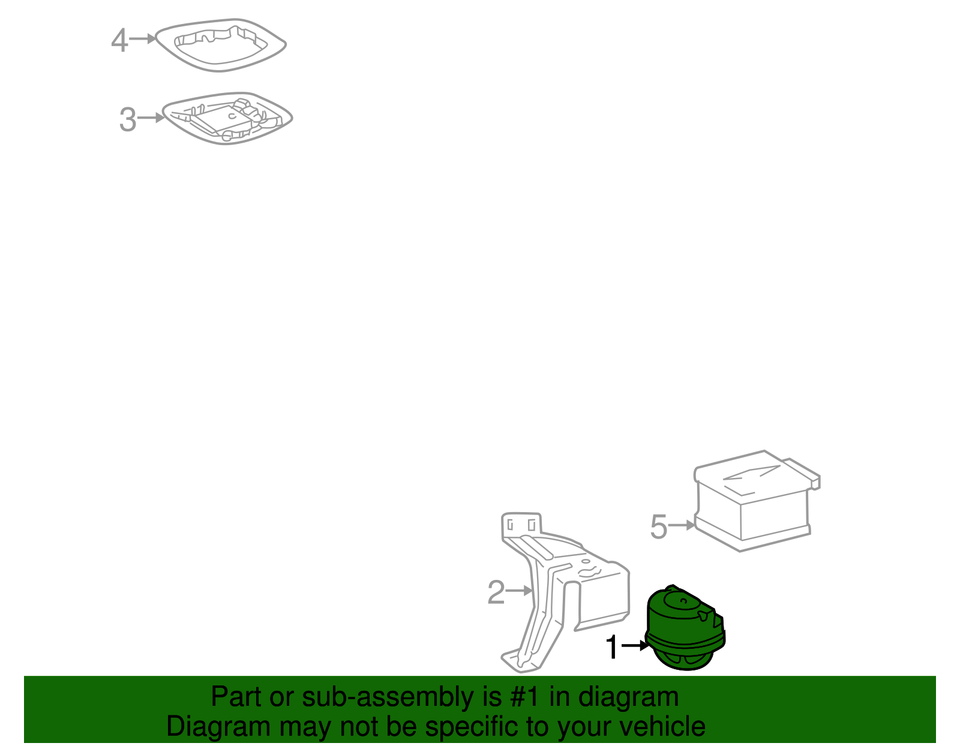 4
3
5
2
1

Part or sub-assembly is #1 in diagram
Diagram may not be specific to your vehicle