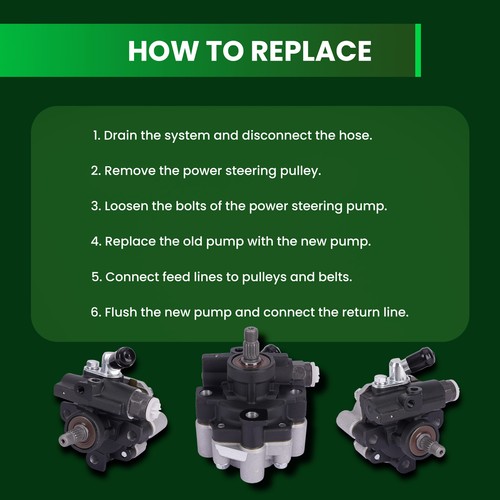 HOW TO REPLACE

1. Drain the system and disconnect the hose.

2. Remove the power steering pulley.

3. Loosen the bolts of the power steering pump.

4. Replace the old pump with the new pump.

5. Connect feed lines to pulleys and belts.

6. Flush the new pump and connect the return line.