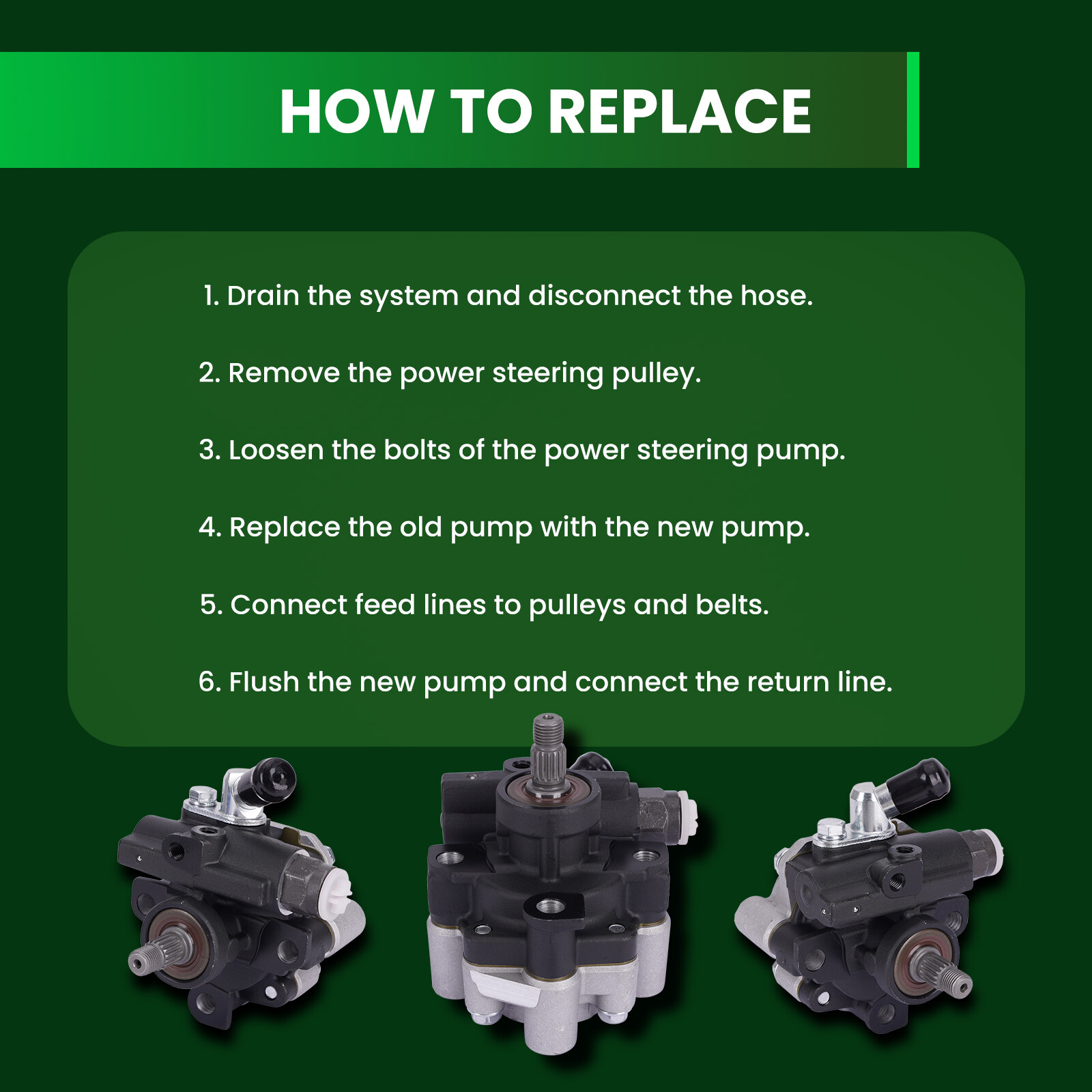 HOW TO REPLACE

1. Drain the system and disconnect the hose.

2. Remove the power steering pulley.

3. Loosen the bolts of the power steering pump.

4. Replace the old pump with the new pump.

5. Connect feed lines to pulleys and belts.

6. Flush the new pump and connect the return line.