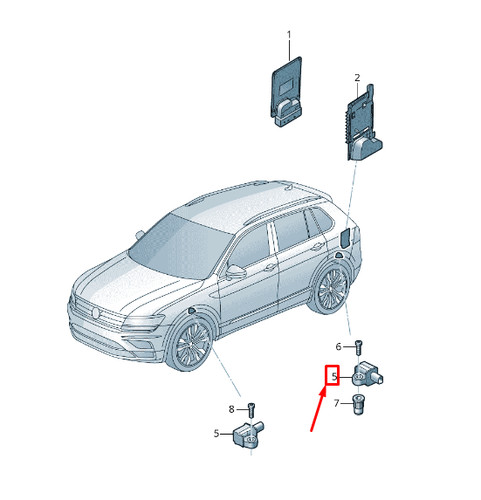 1
2
6
5
7
8
5