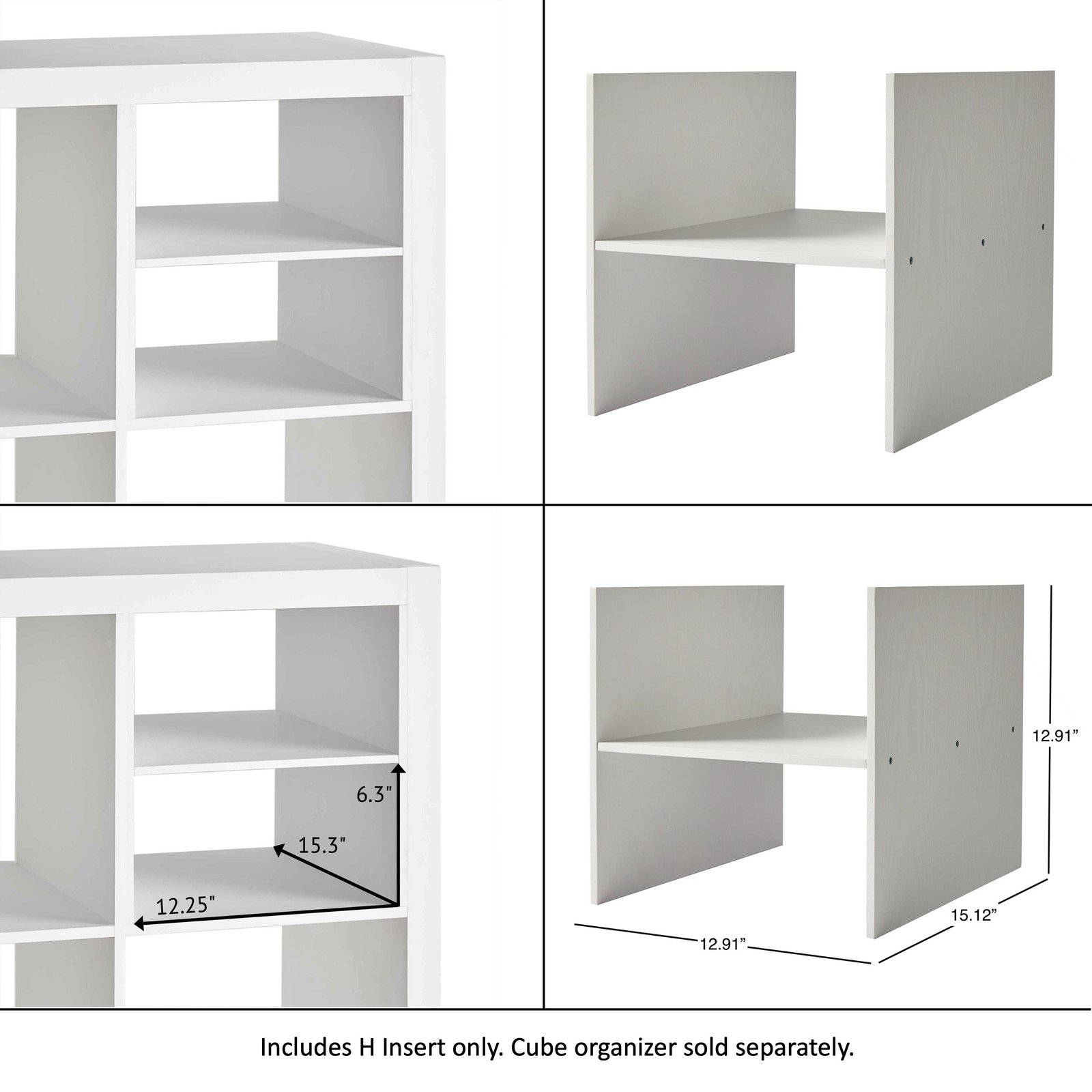 6.3"

15.3"

12.25"

12.91"

15.12"

12.91"

Includes H Insert only. Cube organizer sold separately.