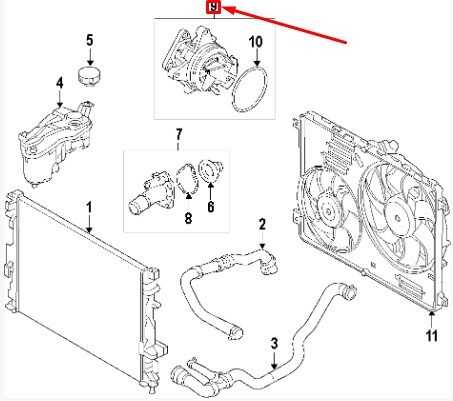 9
5
10
4
7
8
6
1
2
11
3