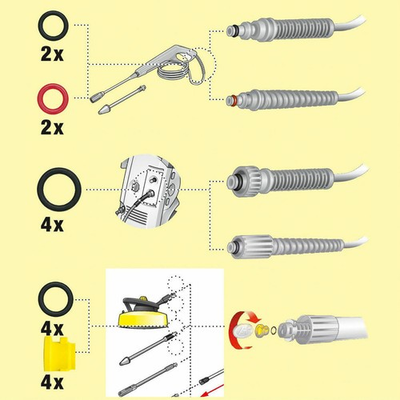 2x

2x

4x

4x

4x