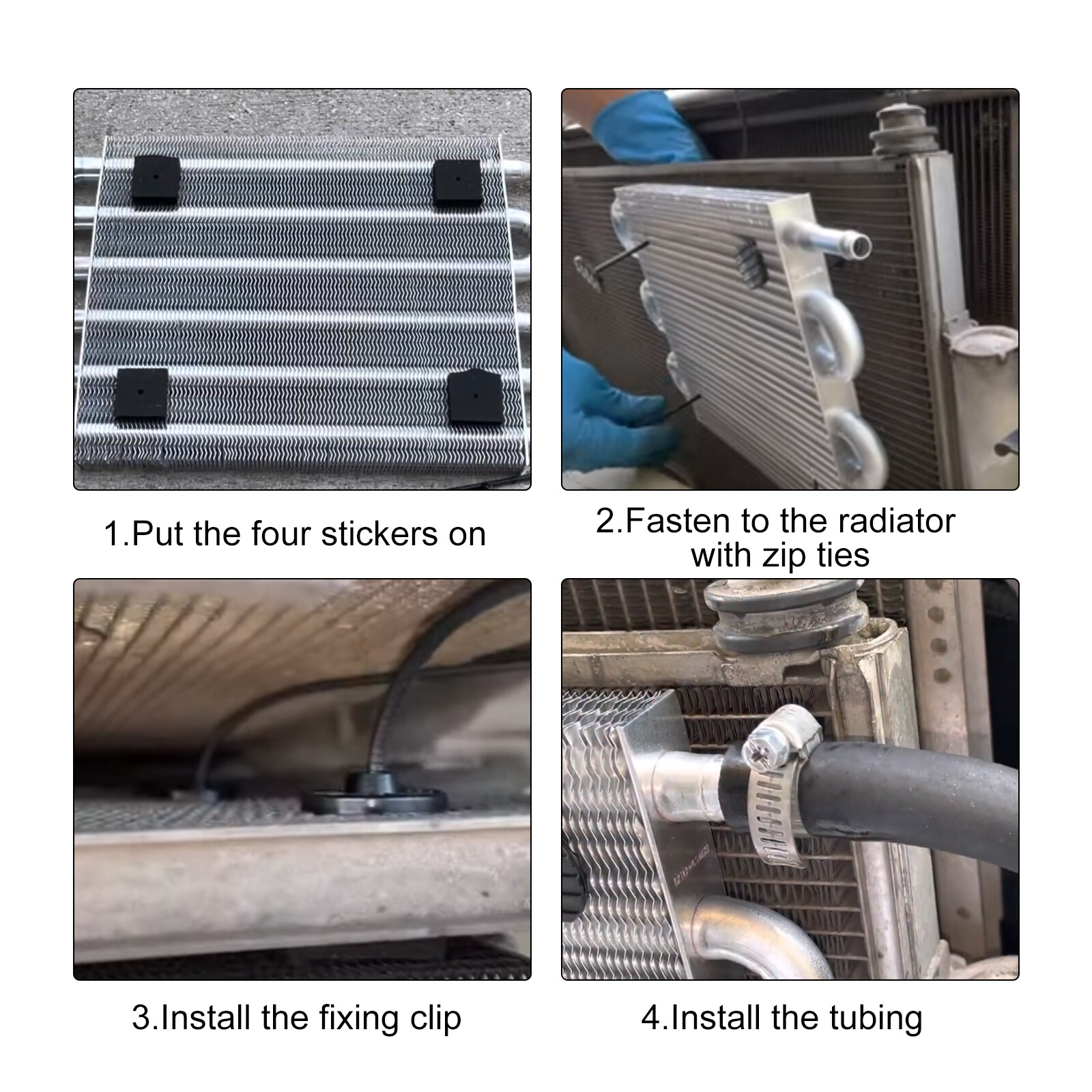 1.Put the four stickers on

2.Fasten to the radiator with zip ties

3.Install the fixing clip

4.Install the tubing