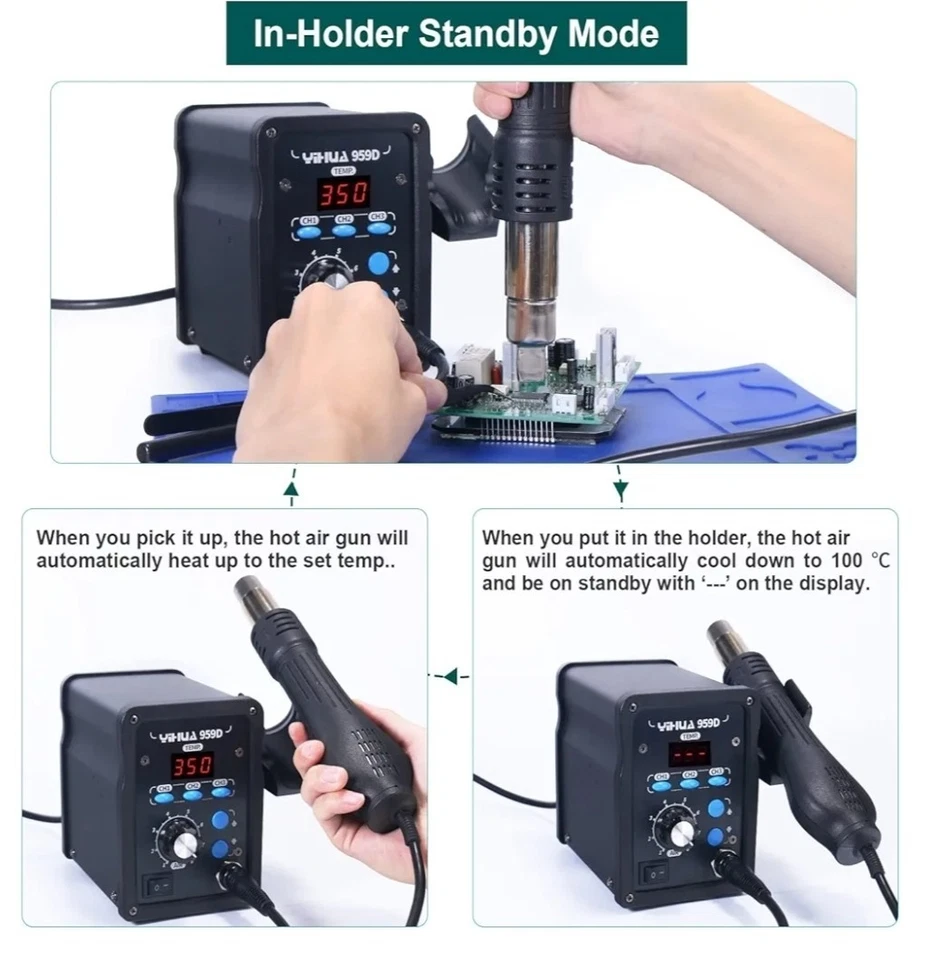 In-Holder Standby Mode

YIHUA 959D
TEMP
350
CH1 CH2 CH3

When you pick it up, the hot air gun will automatically heat up to the set temp..

YIHUA 959D
TEMP
350
CH1 CH2 CH3

When you put it in the holder, the hot air gun will automatically cool down to 100 °C and be on standby with '---' on the display.

YIHUA 959D
TEMP
---
CH1 CH2 CH3