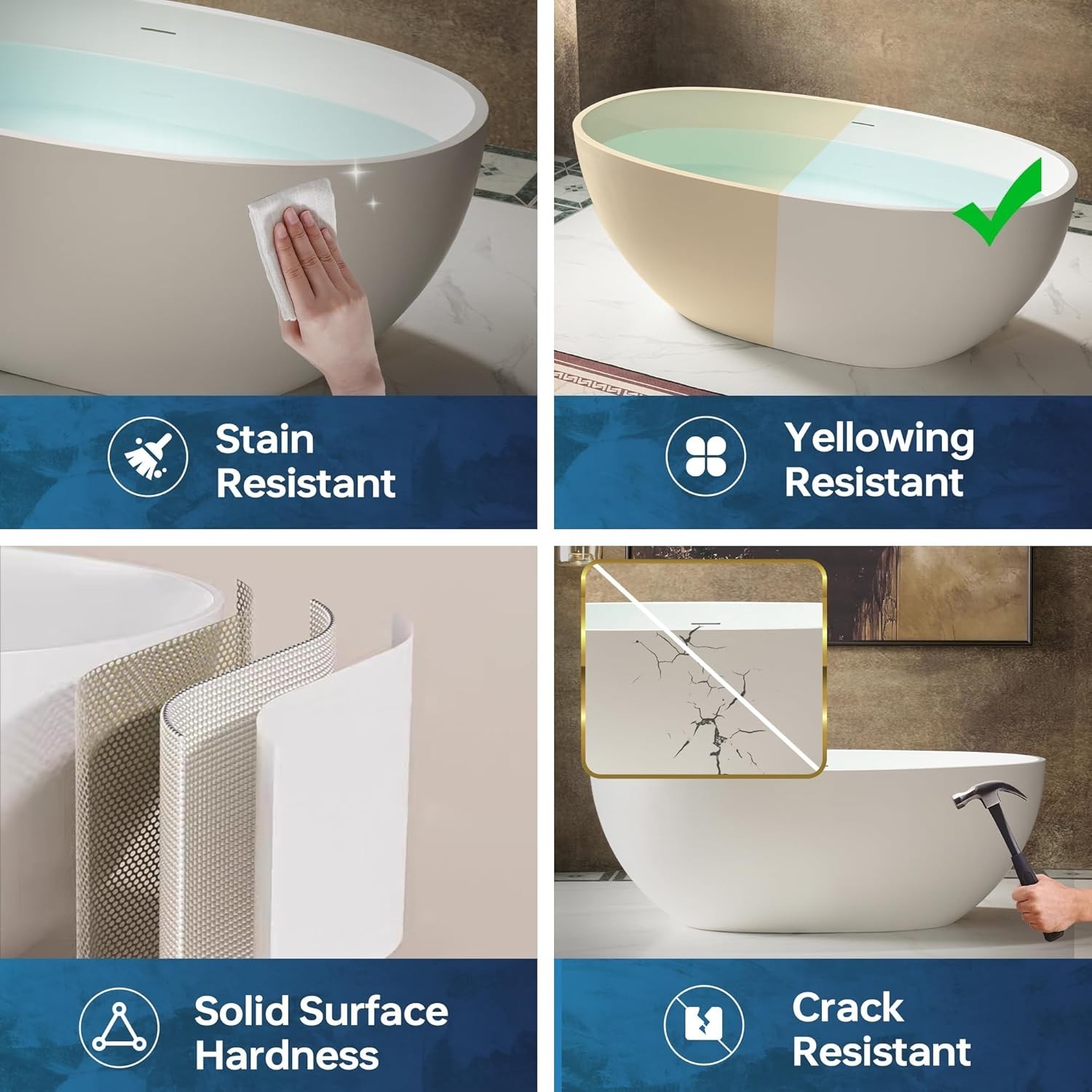 Stain Resistant

Yellowing Resistant

Solid Surface Hardness

Crack Resistant