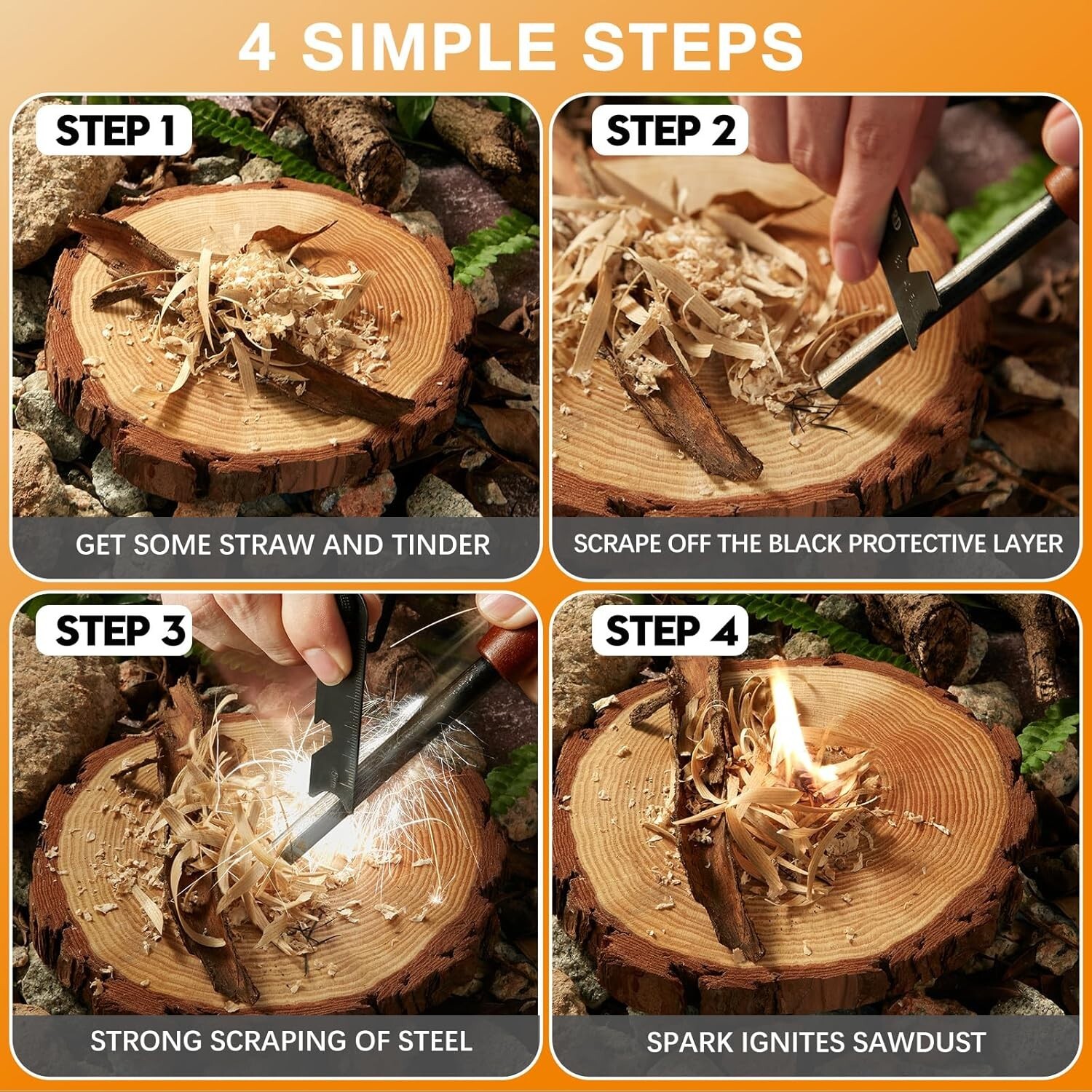 4 SIMPLE STEPS

STEP 1

GET SOME STRAW AND TINDER

STEP 2

SCRAPE OFF THE BLACK PROTECTIVE LAYER

STEP 3

STRONG SCRAPING OF STEEL

STEP 4

SPARK IGNITES SAWDUST