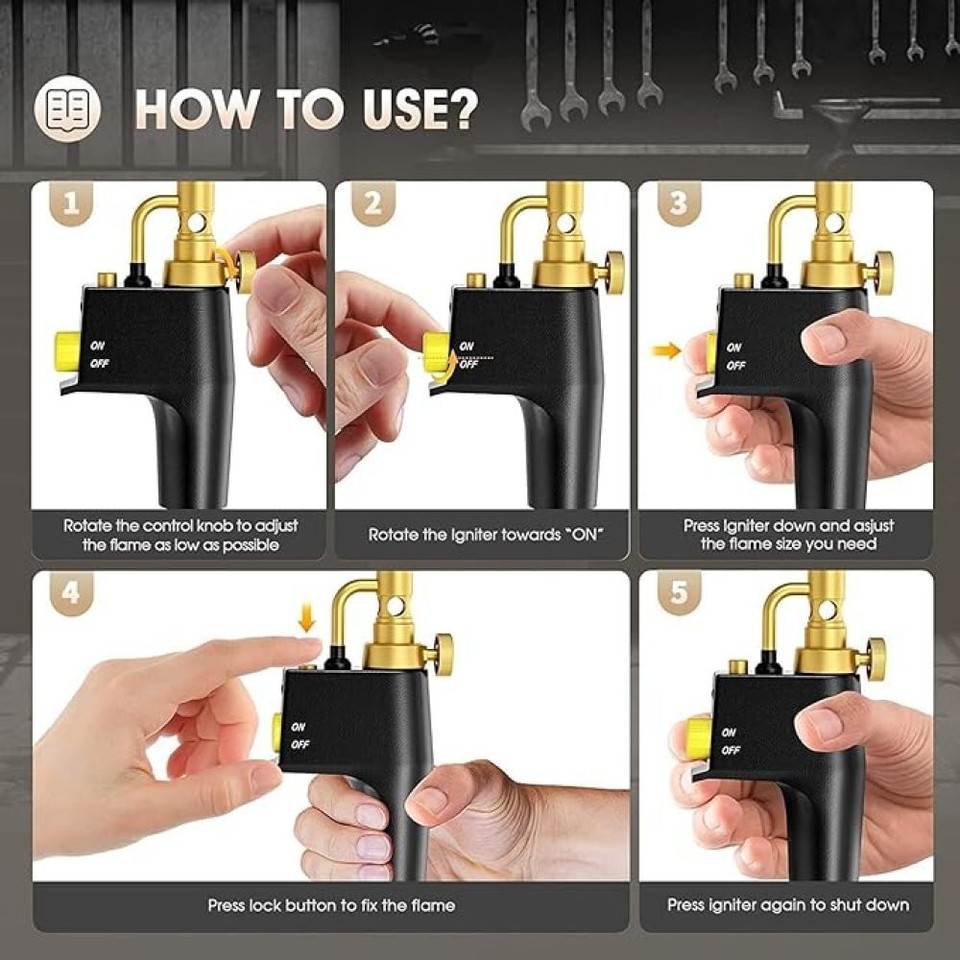 HOW TO USE?

1

ON
OFF

Rotate the control knob to adjust the flame as low as possible

2

ON
OFF

Rotate the Igniter towards "ON"

3

ON
OFF

Press Igniter down and asjust the flame size you need

4

ON
OFF

Press lock button to fix the flame

5

ON
OFF

Press igniter again to shut down