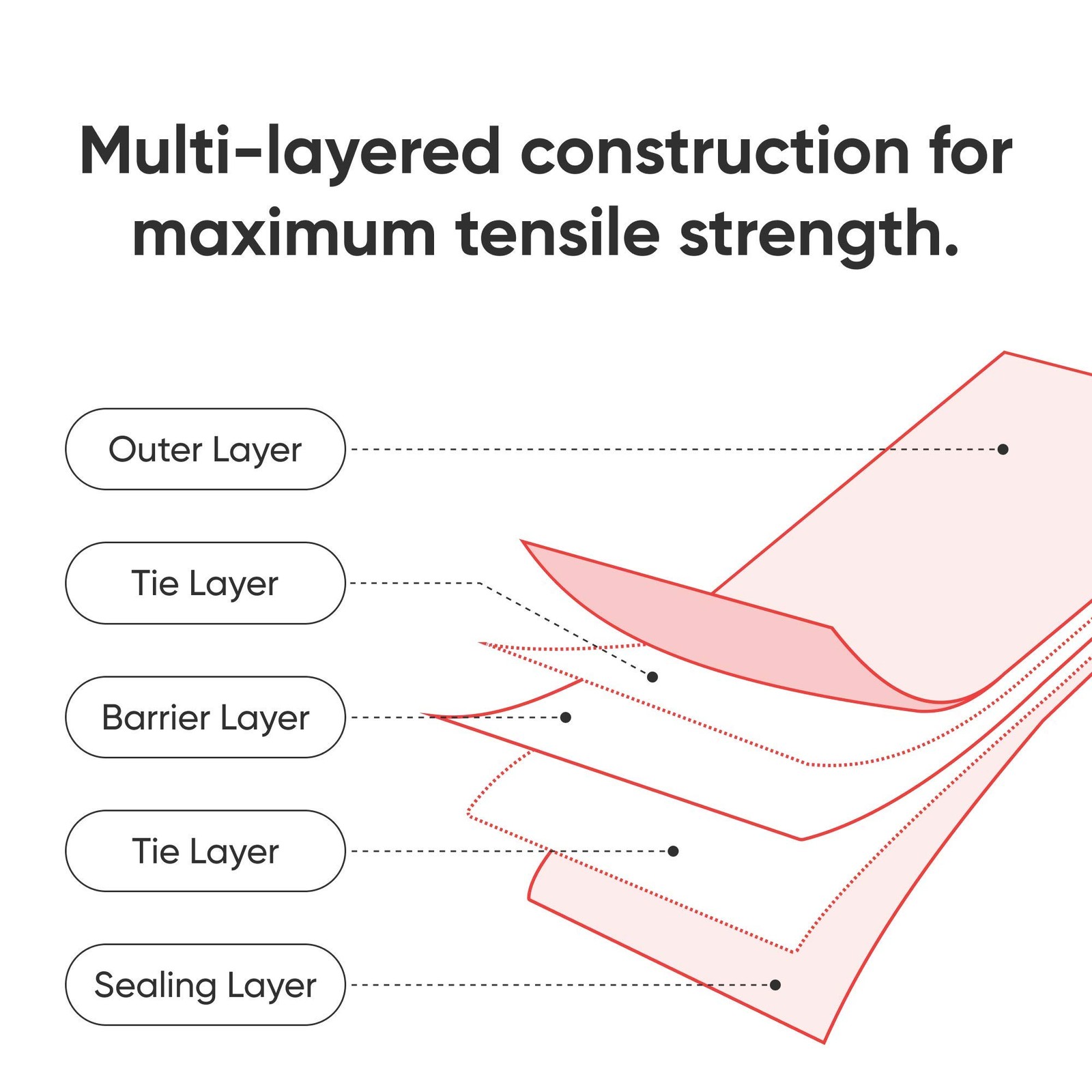 Multi-layered construction for maximum tensile strength.

Outer Layer

Tie Layer

Barrier Layer

Tie Layer

Sealing Layer