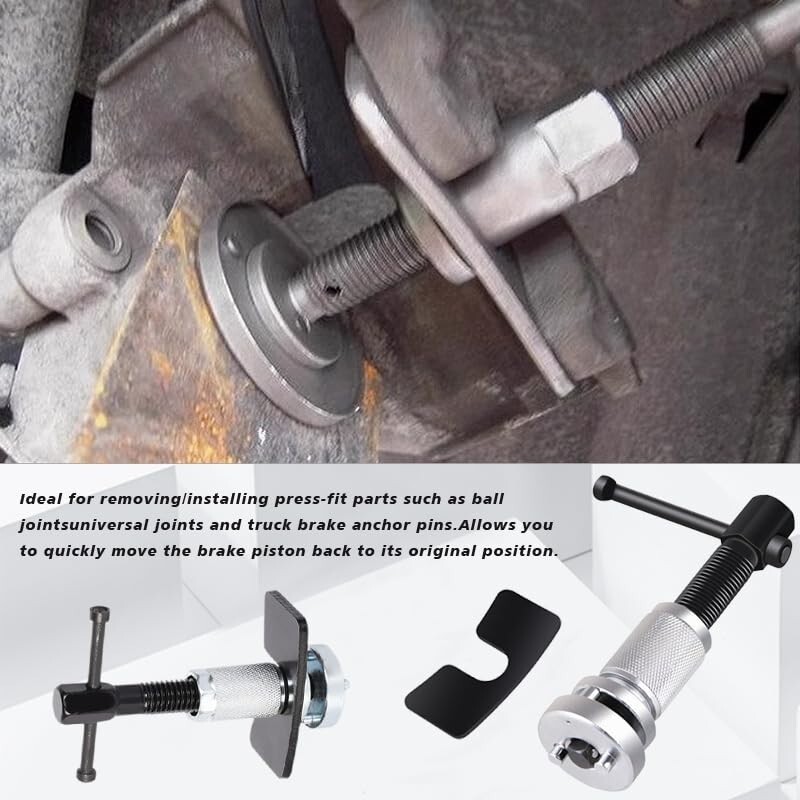 Ideal for removing/installing press-fit parts such as ball jointsuniversal joints and truck brake anchor pins.Allows you to quickly move the brake piston back to its original position.