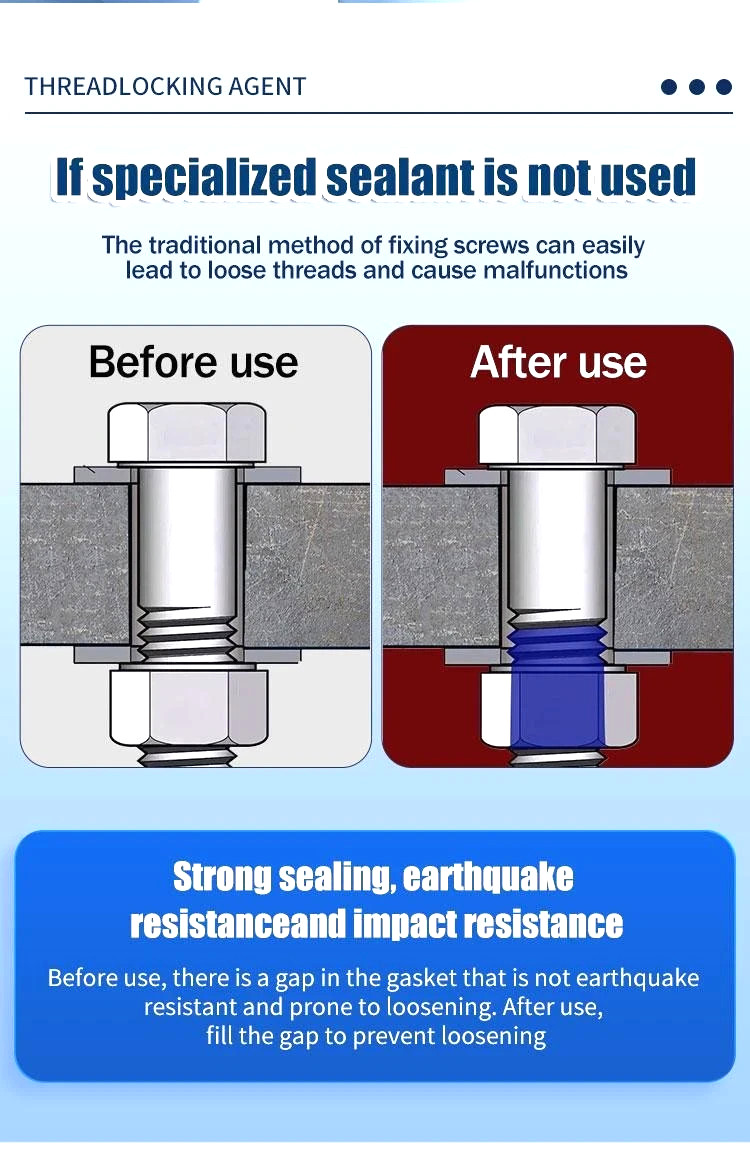 THREADLOCKING AGENT

If specialized sealant is not used

The traditional method of fixing screws can easily lead to loose threads and cause malfunctions

Before use

After use

Strong sealing, earthquake resistanceand impact resistance

Before use, there is a gap in the gasket that is not earthquake resistant and prone to loosening. After use, fill the gap to prevent loosening