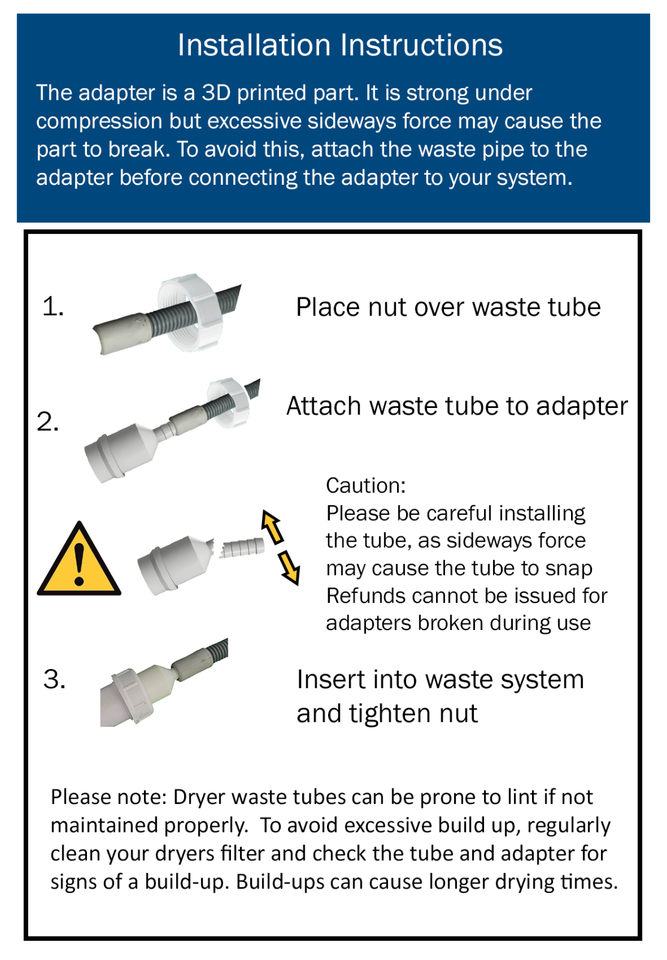 Installation Instructions

The adapter is a 3D printed part. It is strong under compression but excessive sideways force may cause the part to break. To avoid this, attach the waste pipe to the adapter before connecting the adapter to your system.

1. Place nut over waste tube

2. Attach waste tube to adapter

Caution:
Please be careful installing the tube, as sideways force may cause the tube to snap
Refunds cannot be issued for adapters broken during use

3. Insert into waste system and tighten nut

Please note: Dryer waste tubes can be prone to lint if not maintained properly. To avoid excessive build up, regularly clean your dryers filter and check the tube and adapter for signs of a build-up. Build-ups can cause longer drying times.