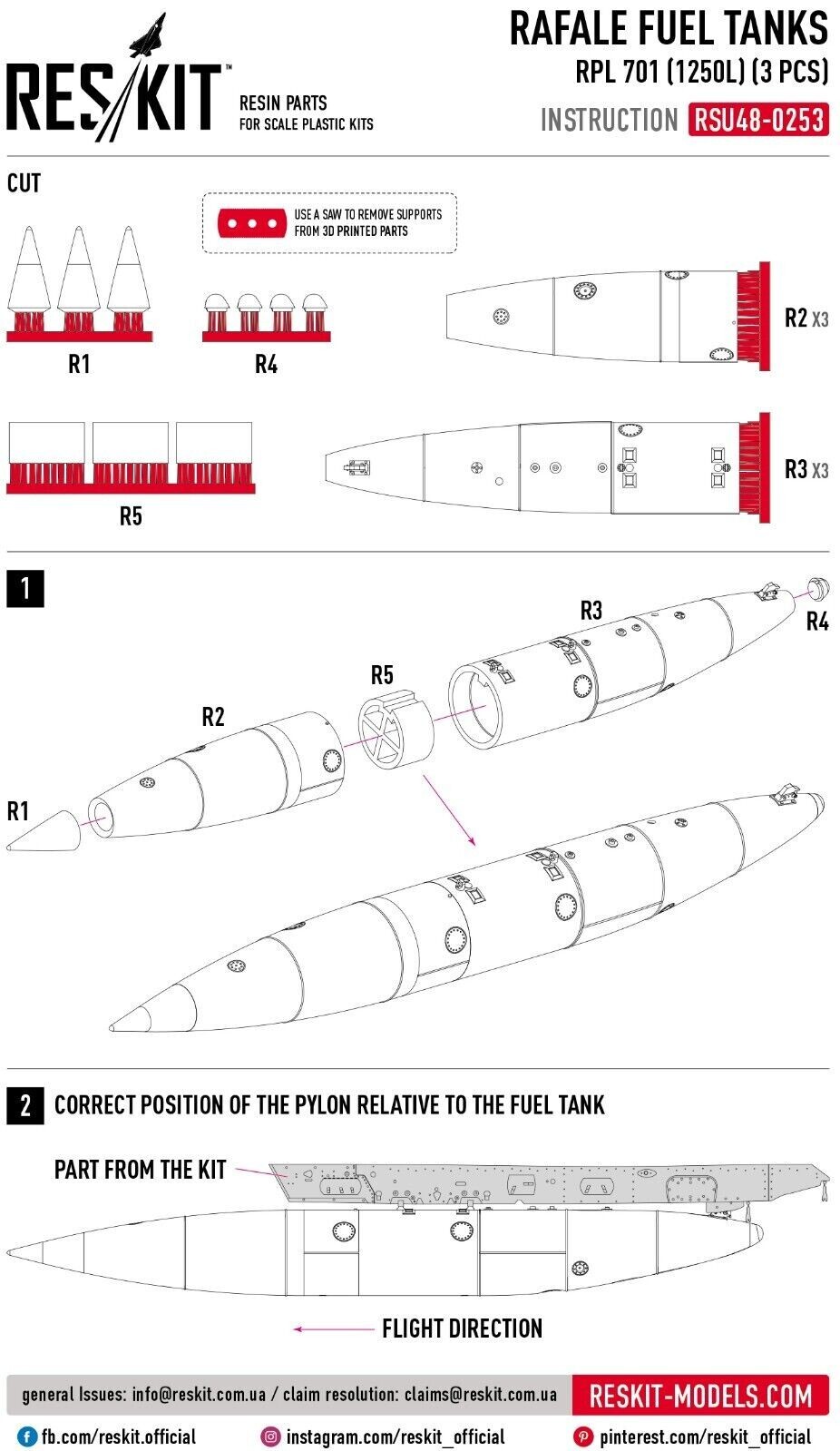 RES/KIT™
RESIN PARTS
FOR SCALE PLASTIC KITS

RAFALE FUEL TANKS
RPL 701 (1250L) (3 PCS)
INSTRUCTION RSU48-0253

CUT

USE A SAW TO REMOVE SUPPORTS FROM 3D PRINTED PARTS

R1
R4
R2 X3
R5
R3 X3

1

R3
R4
R5
R2
R1

2 CORRECT POSITION OF THE PYLON RELATIVE TO THE FUEL TANK

PART FROM THE KIT

FLIGHT DIRECTION

general Issues: info@reskit.com.ua / claim resolution: claims@reskit.com.ua
RESKIT-MODELS.COM
fb.com/reskit.official
instagram.com/reskit_official
pinterest.com/reskit_official