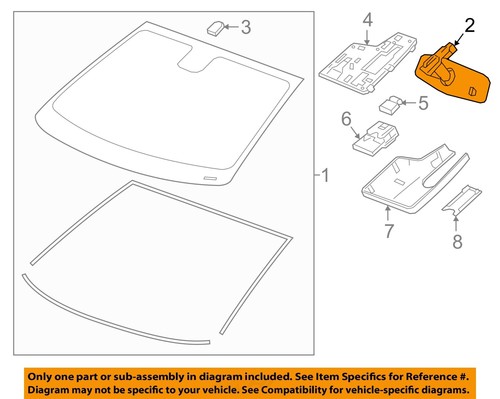 3
4
2
5
6
1
7
8

Only one part or sub-assembly in diagram included. See Item Specifics for Reference #. Diagram may not be specific to your vehicle. See Compatibility for vehicle-specific diagrams.