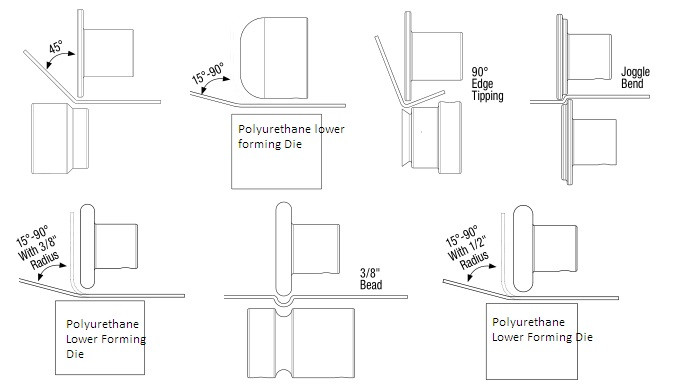 45°

15°-90°

Polyurethane lower forming Die

90° Edge Tipping

Joggle Bend

15°-90° With 3/8" Radius

Polyurethane Lower Forming Die

3/8" Bead

15°-90° With 1/2" Radius

Polyurethane Lower Forming Die