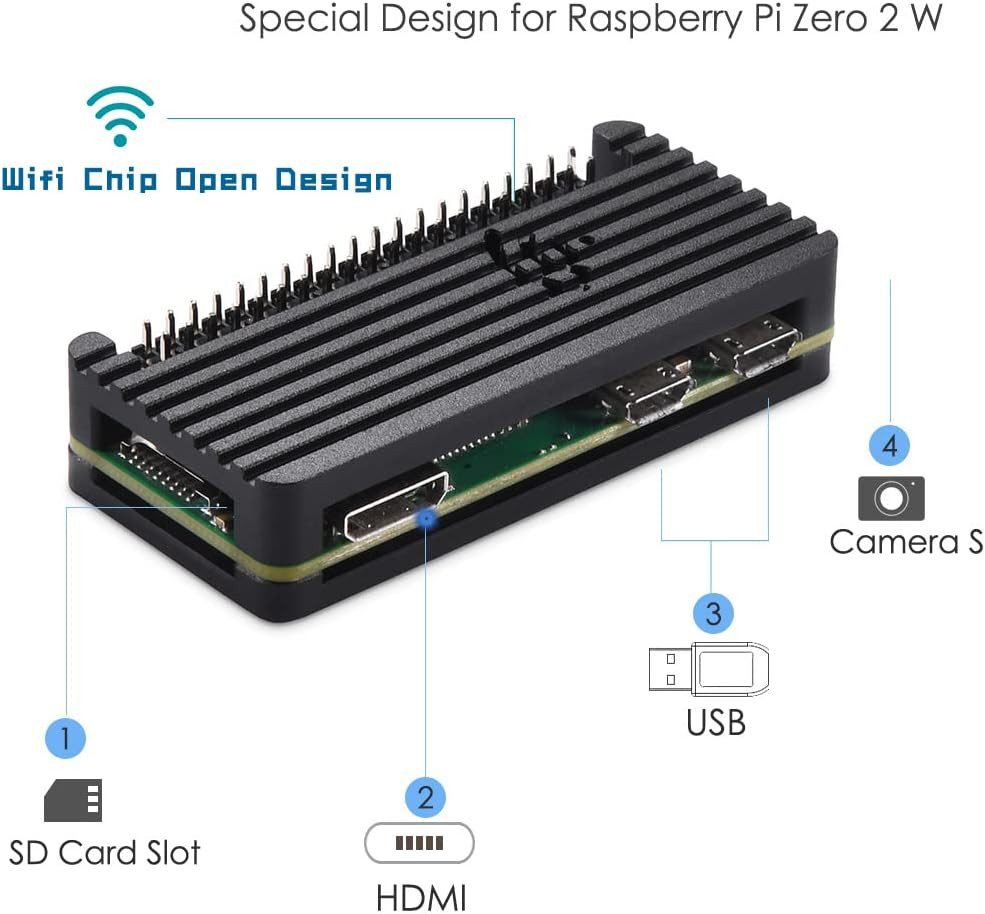 Special Design for Raspberry Pi Zero 2 W

Wifi Chip Open Design

4

Camera S

3

USB

1

SD Card Slot

2

HDMI