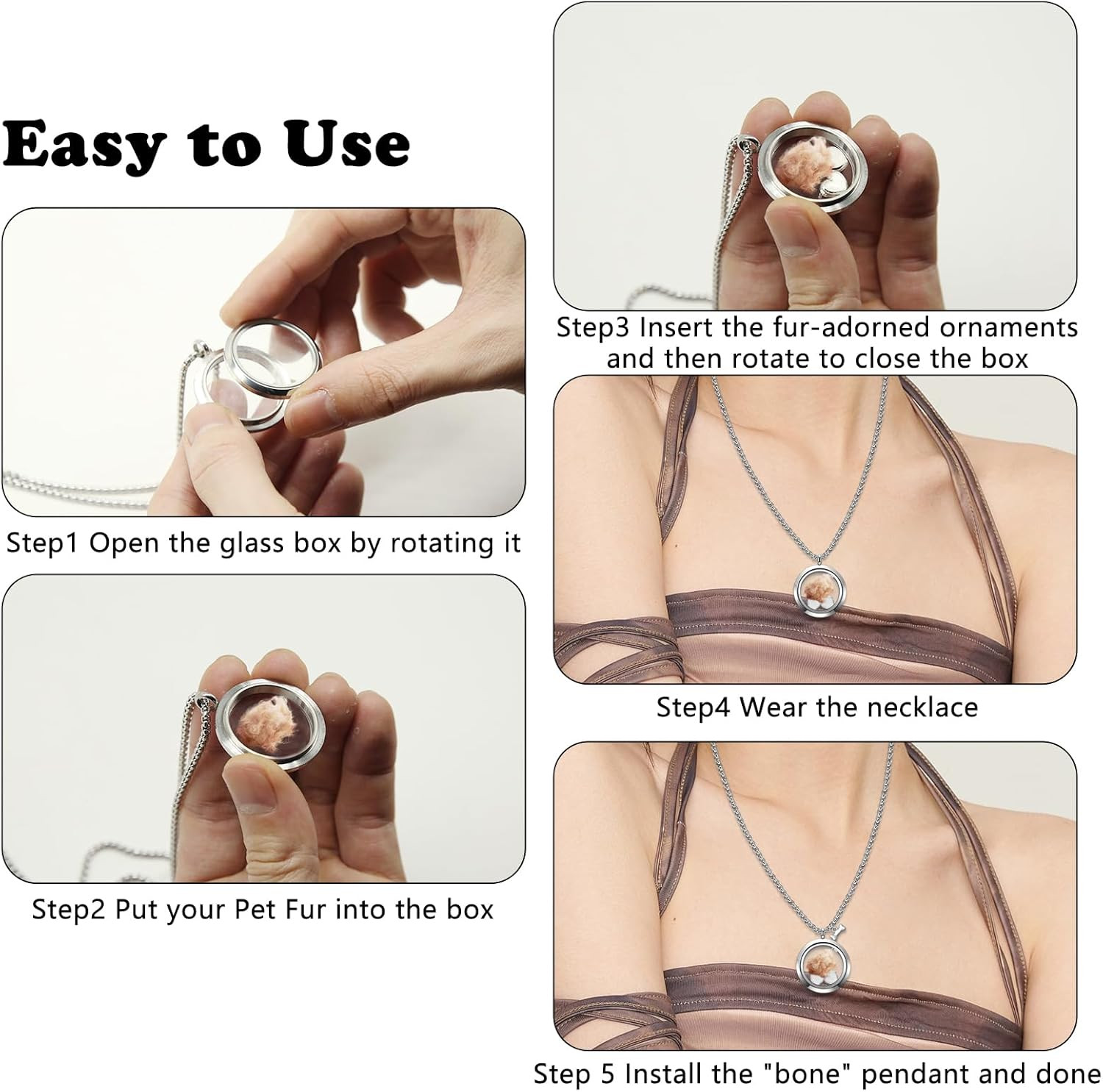 Easy to Use

Step1 Open the glass box by rotating it

Step2 Put your Pet Fur into the box

Step3 Insert the fur-adorned ornaments and then rotate to close the box

Step4 Wear the necklace

Step 5 Install the "bone" pendant and done