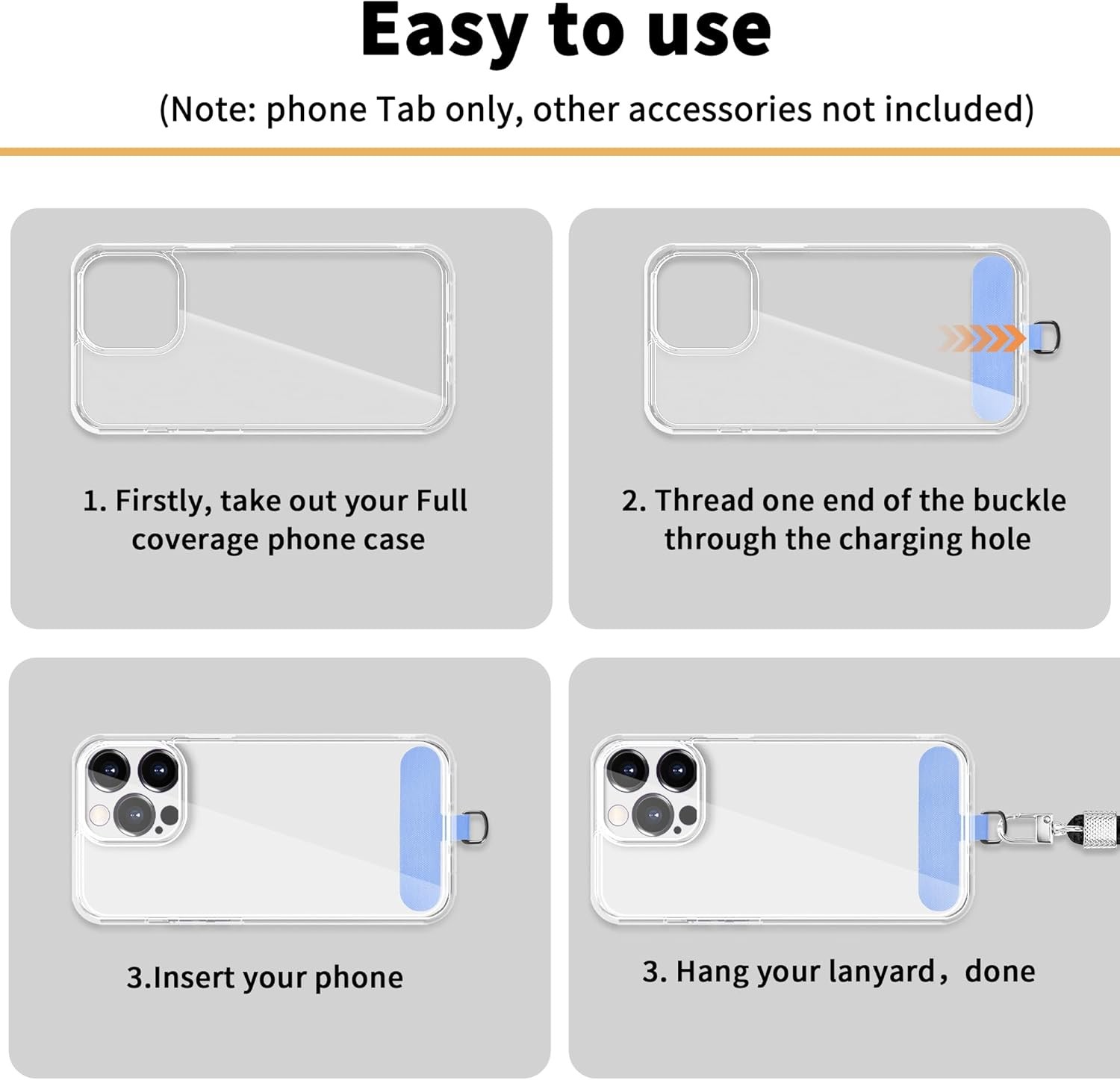 Easy to use

(Note: phone Tab only, other accessories not included)

1. Firstly, take out your Full coverage phone case

2. Thread one end of the buckle through the charging hole

3.Insert your phone

3. Hang your lanyard， done