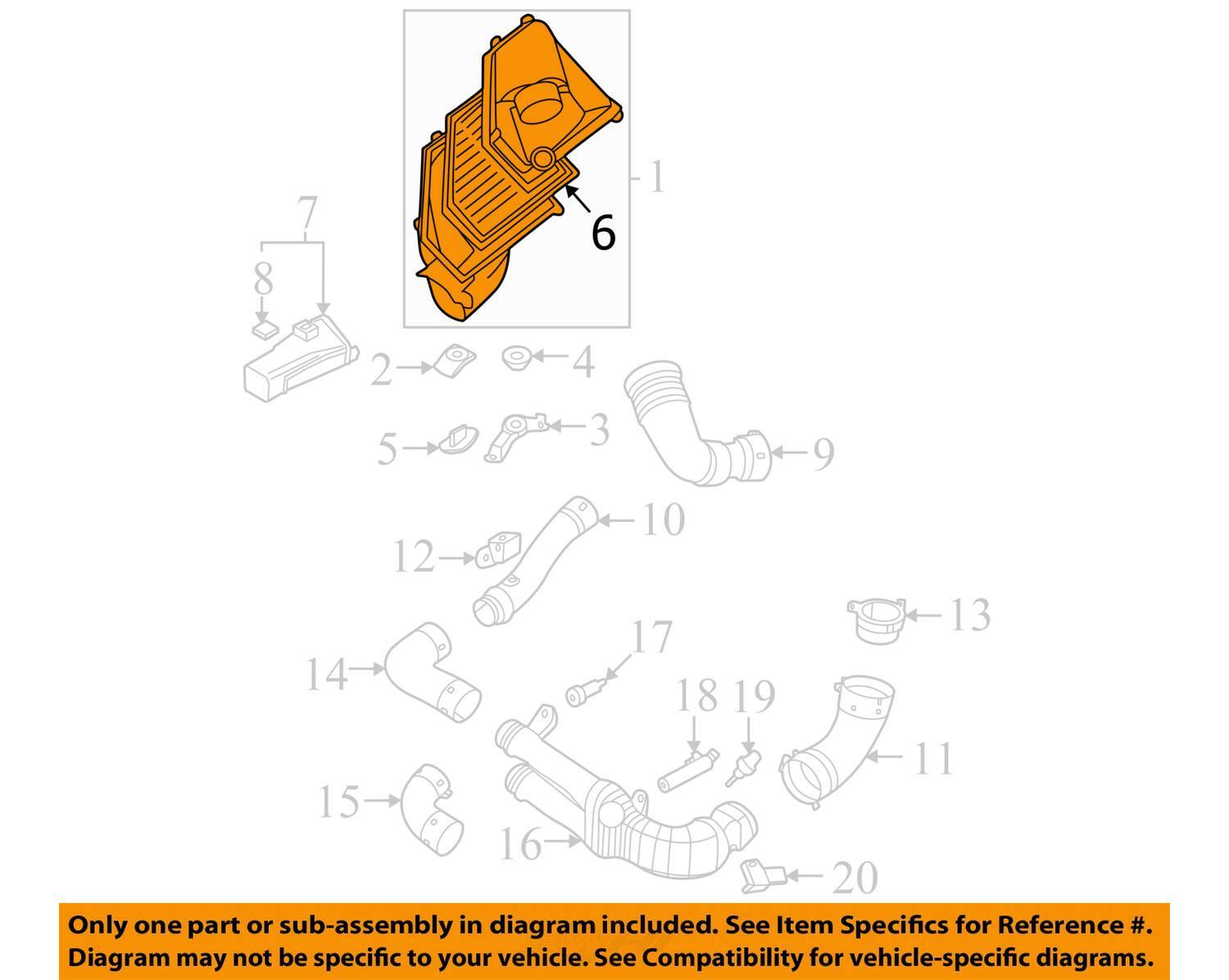 1
6
7
8
2
4
5
3
9
10
12
13
17
14
18
19
11
15
16
20

Only one part or sub-assembly in diagram included. See Item Specifics for Reference #.
Diagram may not be specific to your vehicle. See Compatibility for vehicle-specific diagrams.