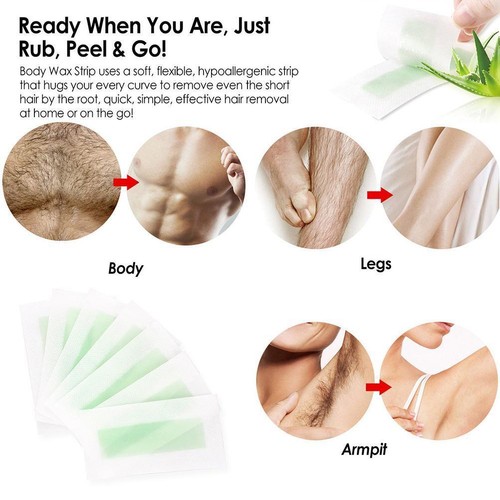 Ready When You Are, Just Rub, Peel & Go!

Body Wax Strip uses a soft, flexible, hypoallergenic strip that hugs your every curve to remove even the short hair by the root, quick, simple, effective hair removal at home or on the go!

Body

Legs

Armpit