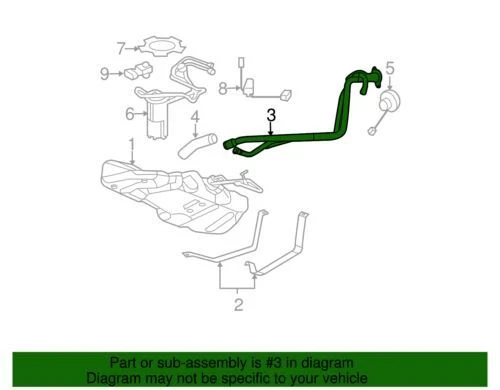 7
9
8
5
6
4
3
1
2

Part or sub-assembly is #3 in diagram
Diagram may not be specific to your vehicle