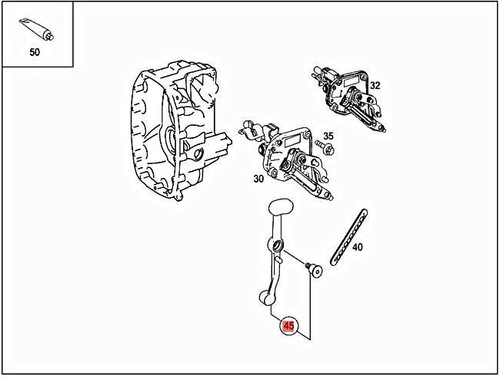 50

32

35

30

40

45