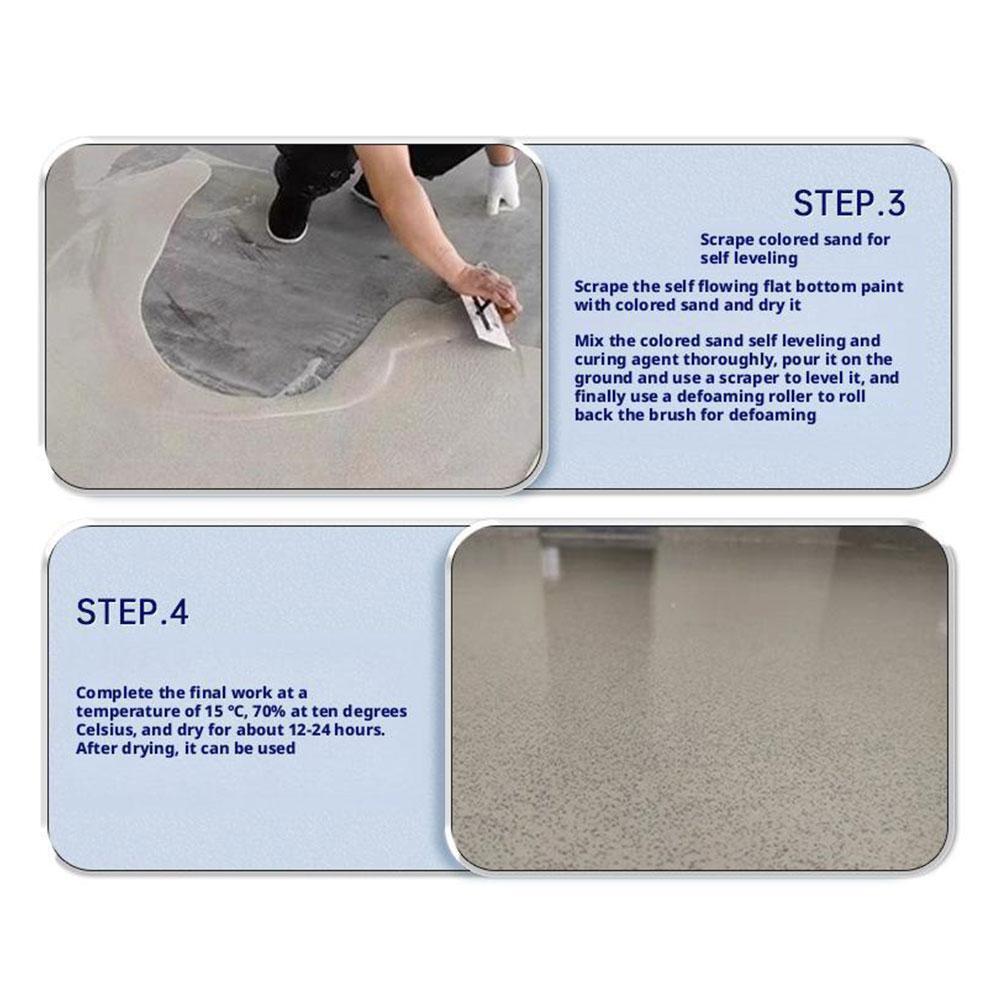 STEP.3

Scrape colored sand for self leveling

Scrape the self flowing flat bottom paint with colored sand and dry it

Mix the colored sand self leveling and curing agent thoroughly, pour it on the ground and use a scraper to level it, and finally use a defoaming roller to roll back the brush for defoaming

STEP.4

Complete the final work at a temperature of 15 °C, 70% at ten degrees Celsius, and dry for about 12-24 hours. After drying, it can be used