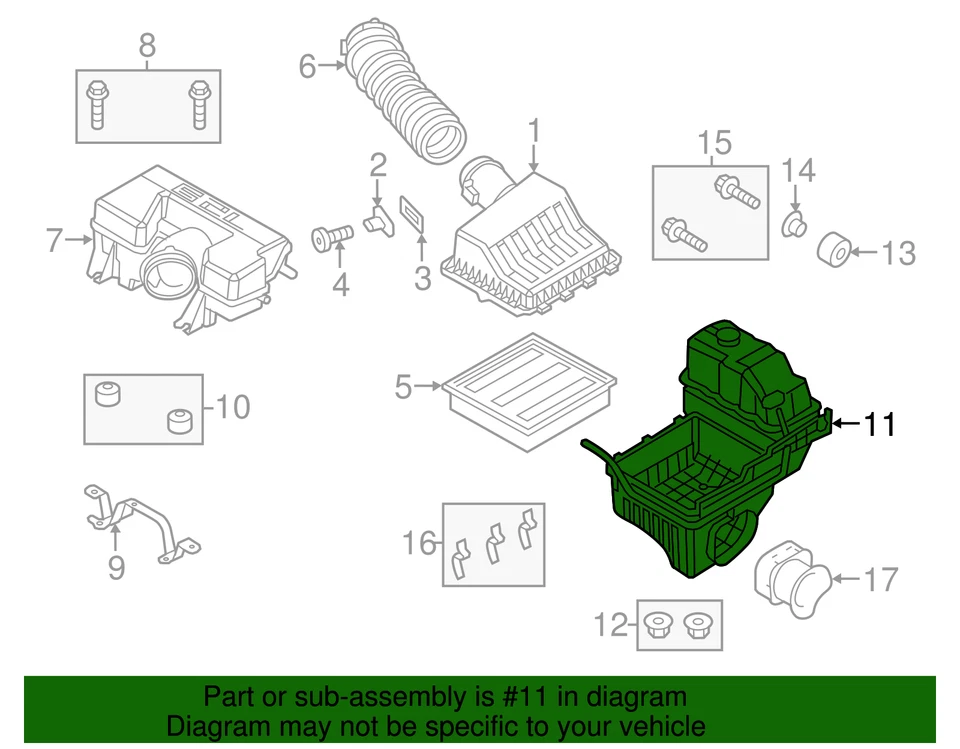 8
6
1
2
15
14
7
4
3
13
5
10
11
9
16
17
12

Part or sub-assembly is #11 in diagram
Diagram may not be specific to your vehicle