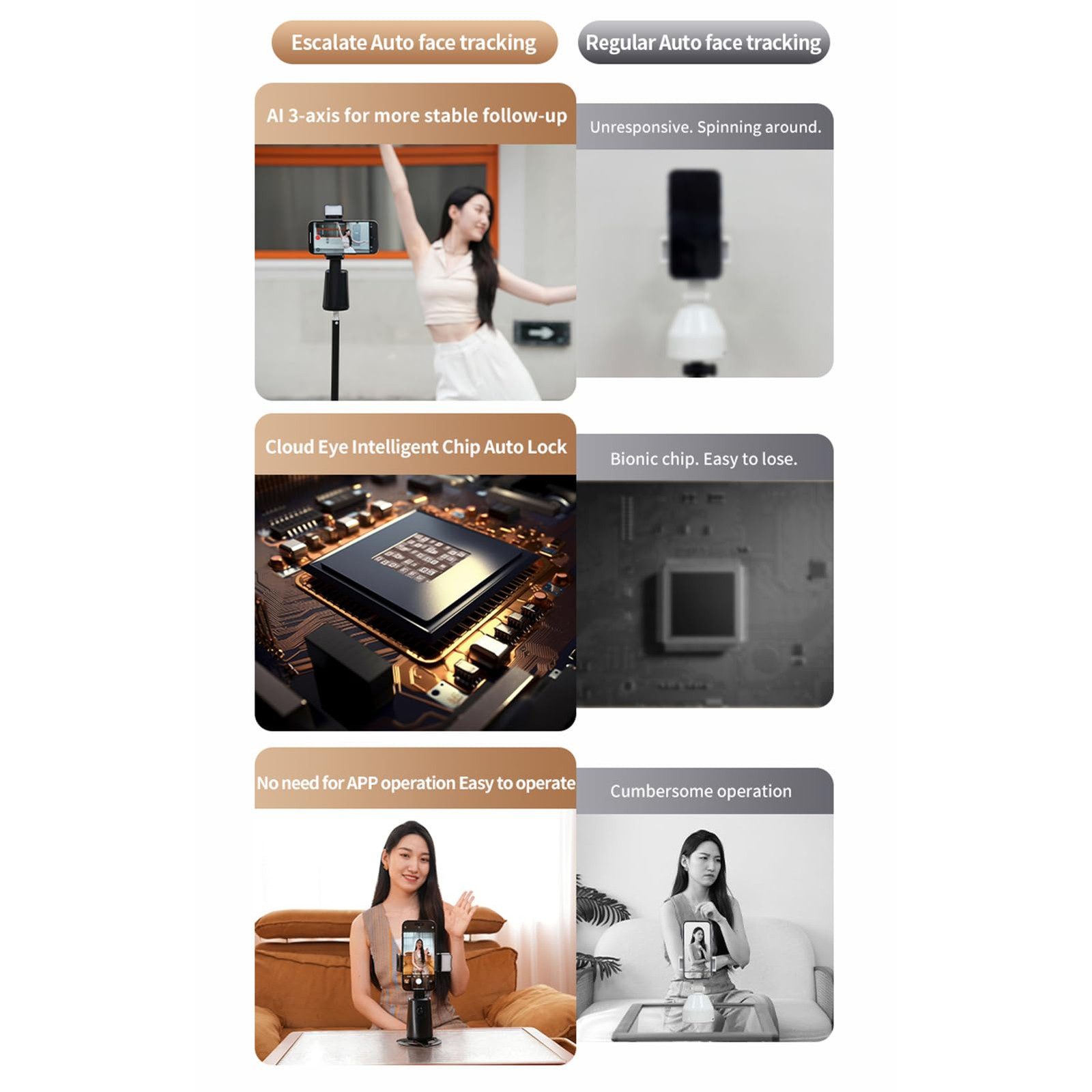 Escalate Auto face tracking

Regular Auto face tracking

AI 3-axis for more stable follow-up

Unresponsive. Spinning around.

Cloud Eye Intelligent Chip Auto Lock

Bionic chip. Easy to lose.

No need for APP operation Easy to operate

Cumbersome operation