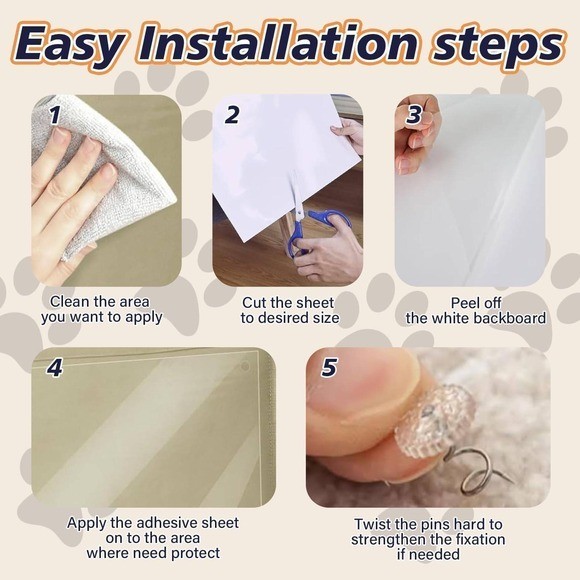 Easy Installation steps

1

Clean the area you want to apply

2

Cut the sheet to desired size

3

Peel off the white backboard

4

Apply the adhesive sheet on to the area where need protect

5

Twist the pins hard to strengthen the fixation if needed