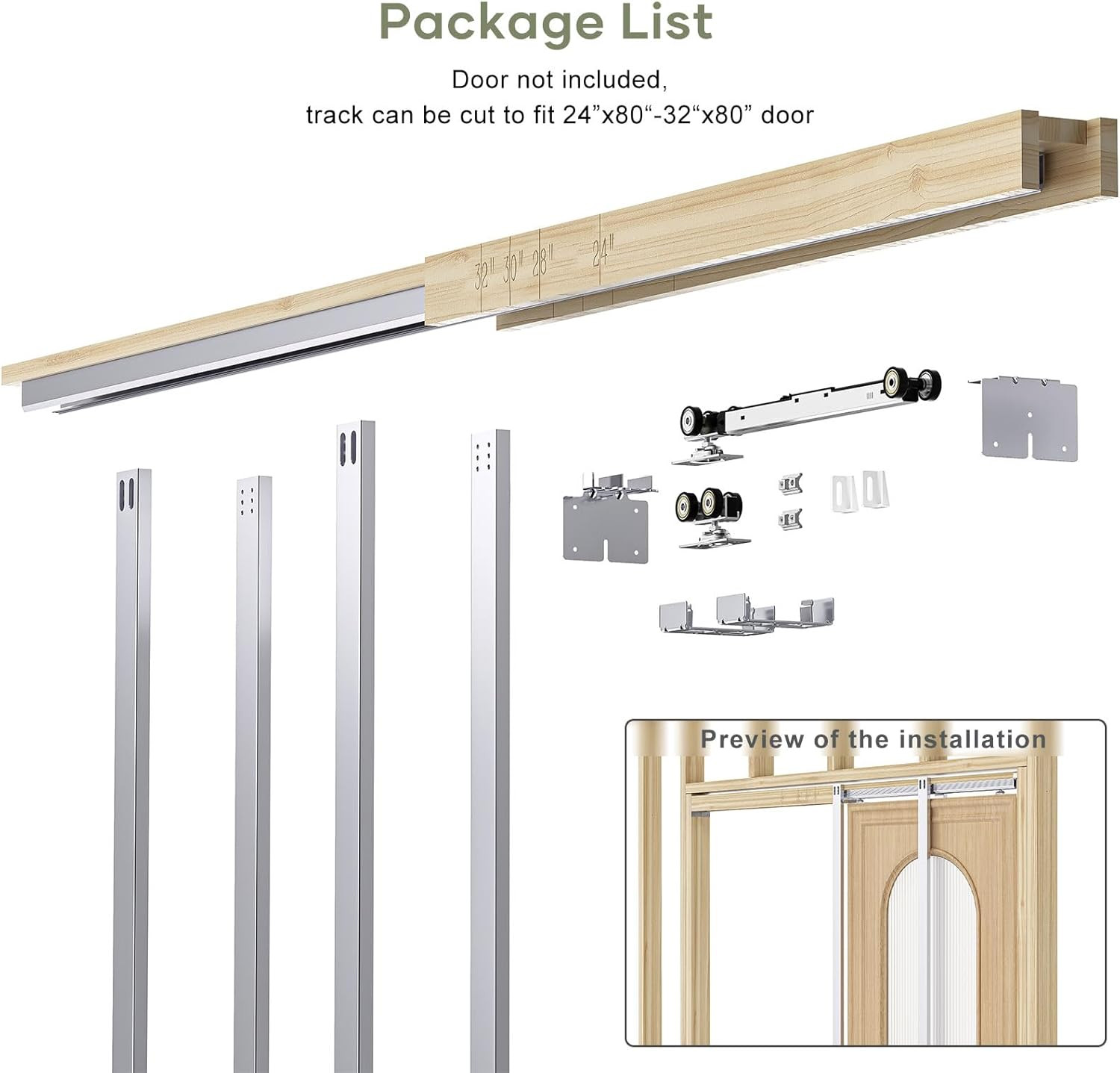 Package List

Door not included,
track can be cut to fit 24”x80“-32“x80” door

32" 30" 28" 24"

Preview of the installation