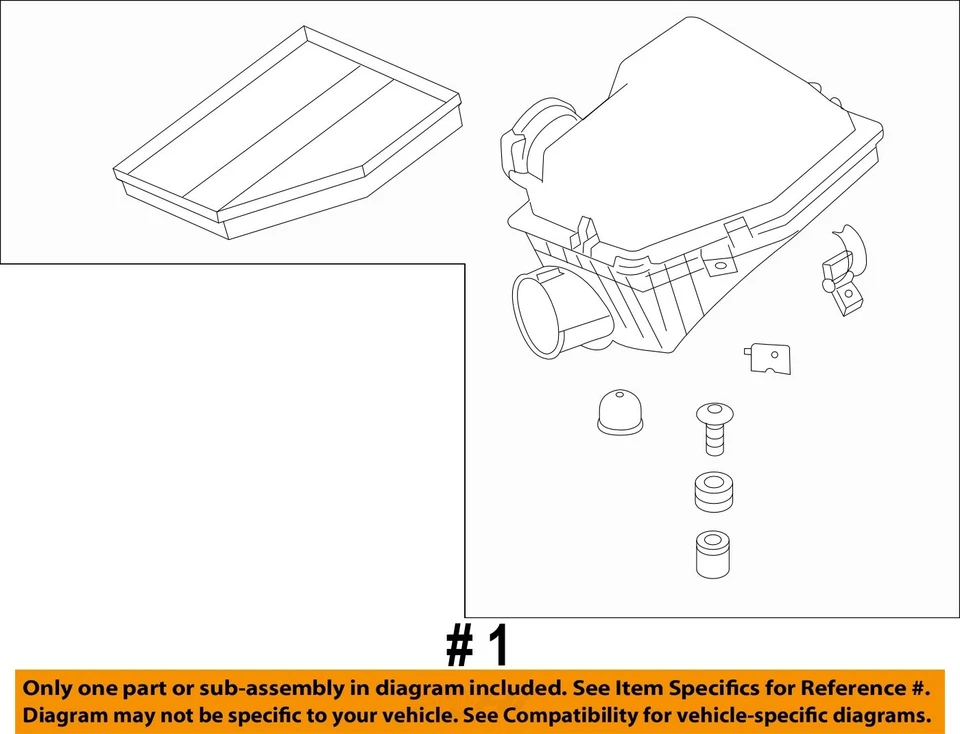 # 1

Only one part or sub-assembly in diagram included. See Item Specifics for Reference #. Diagram may not be specific to your vehicle. See Compatibility for vehicle-specific diagrams.