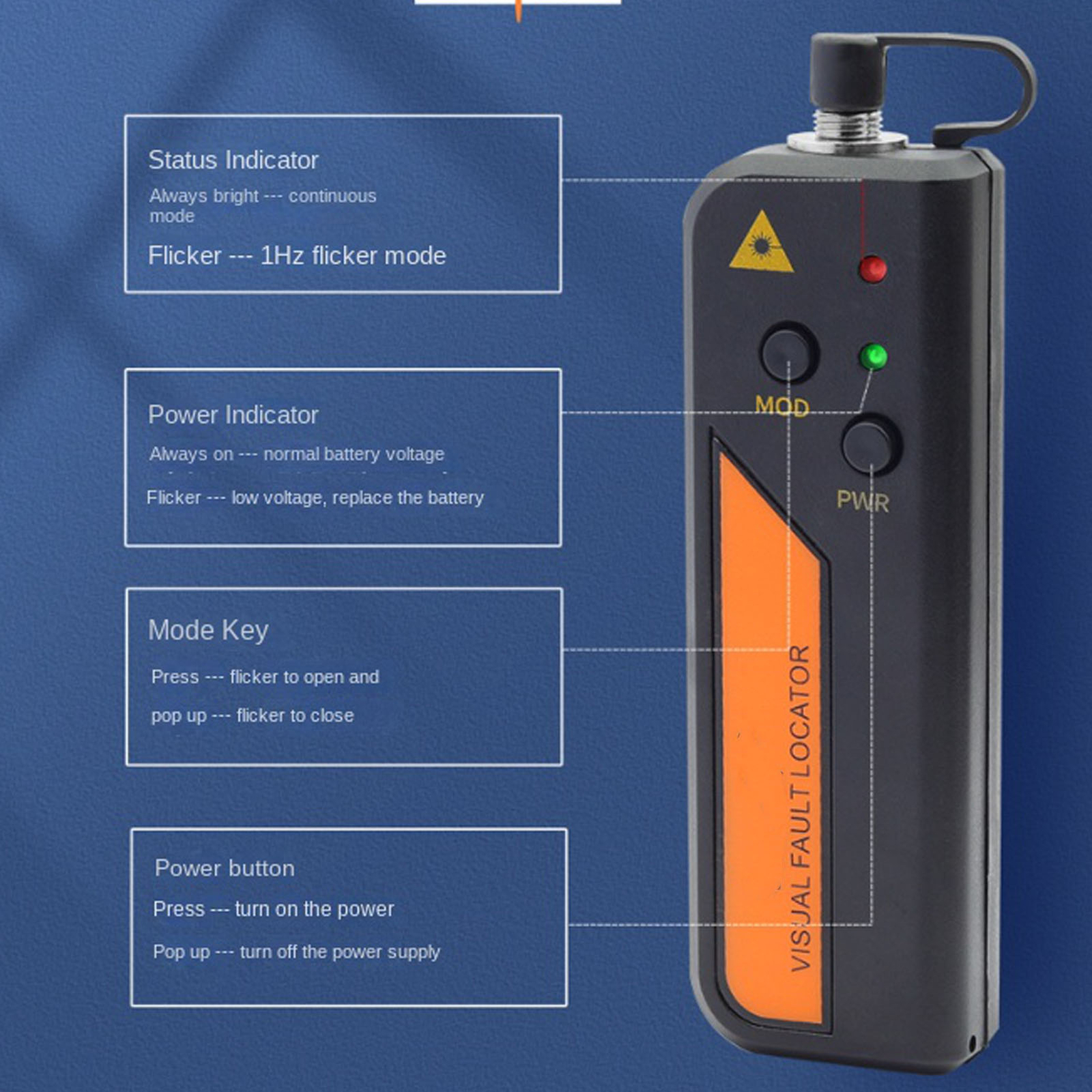 Status Indicator

Always bright --- continuous mode

Flicker --- 1Hz flicker mode

Power Indicator

Always on --- normal battery voltage

Flicker --- low voltage, replace the battery

Mode Key

Press --- flicker to open and

pop up --- flicker to close

Power button

Press --- turn on the power

Pop up --- turn off the power supply

MOD

PWR

VISUAL FAULT LOCATOR