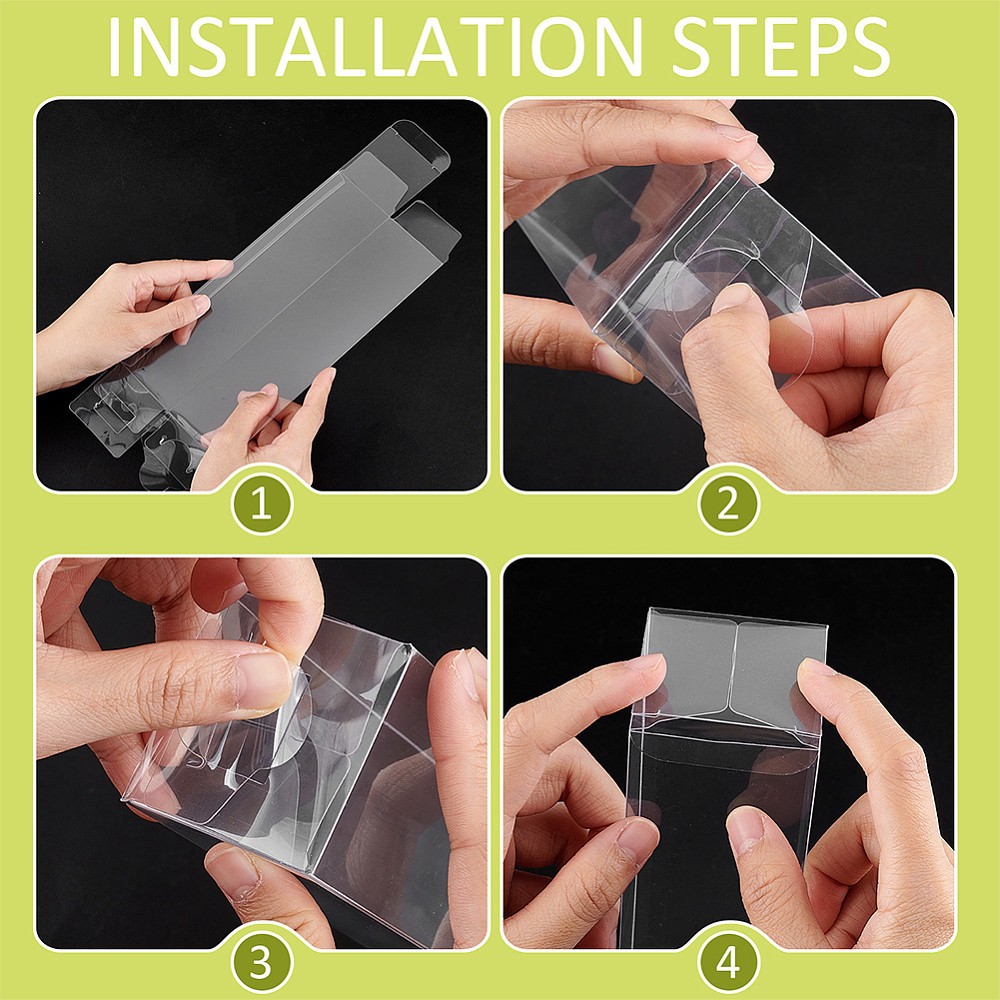 INSTALLATION STEPS

1

2

3

4