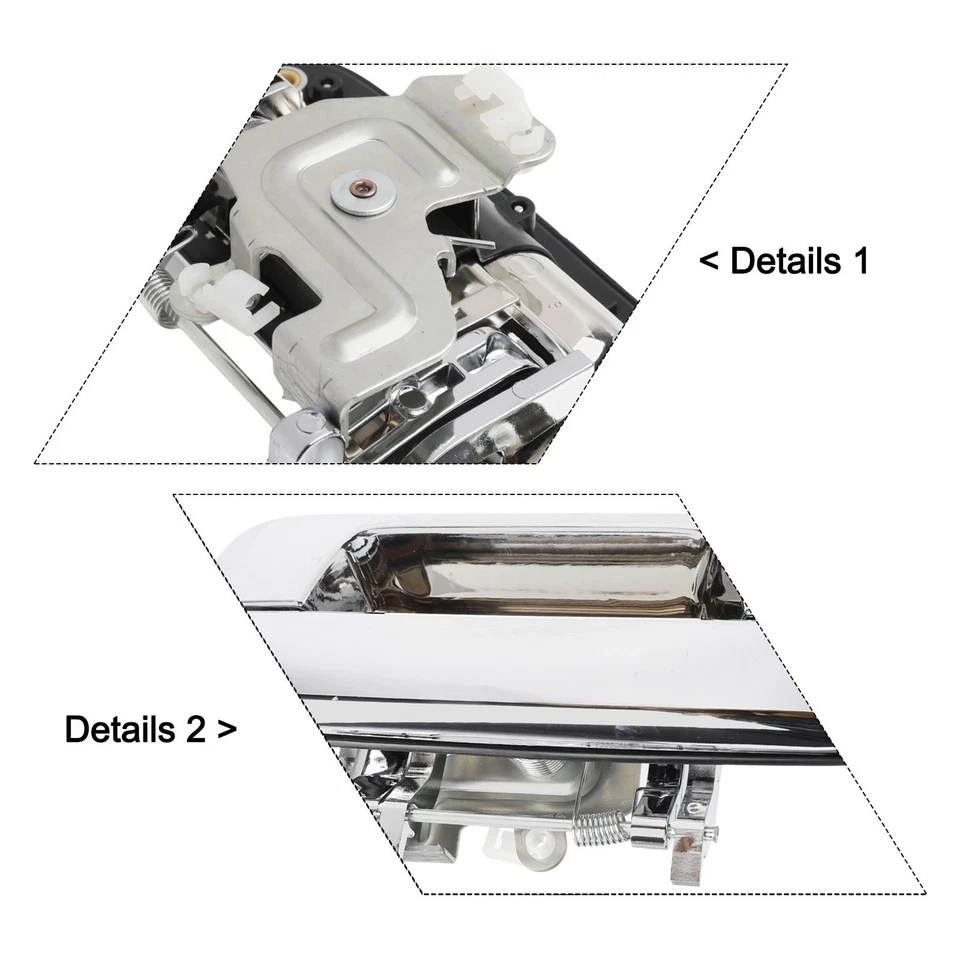 < Details 1

Details 2 >