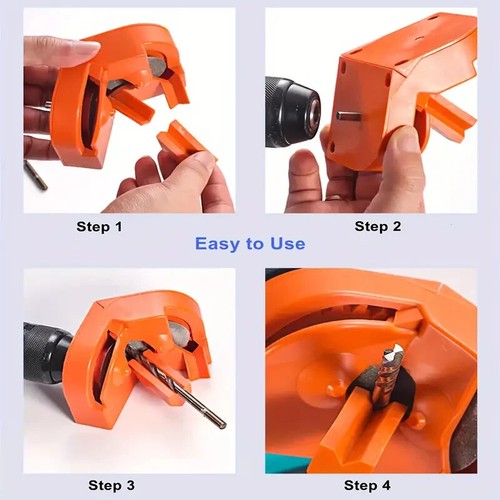 Step 1

Step 2

Easy to Use

Step 3

Step 4