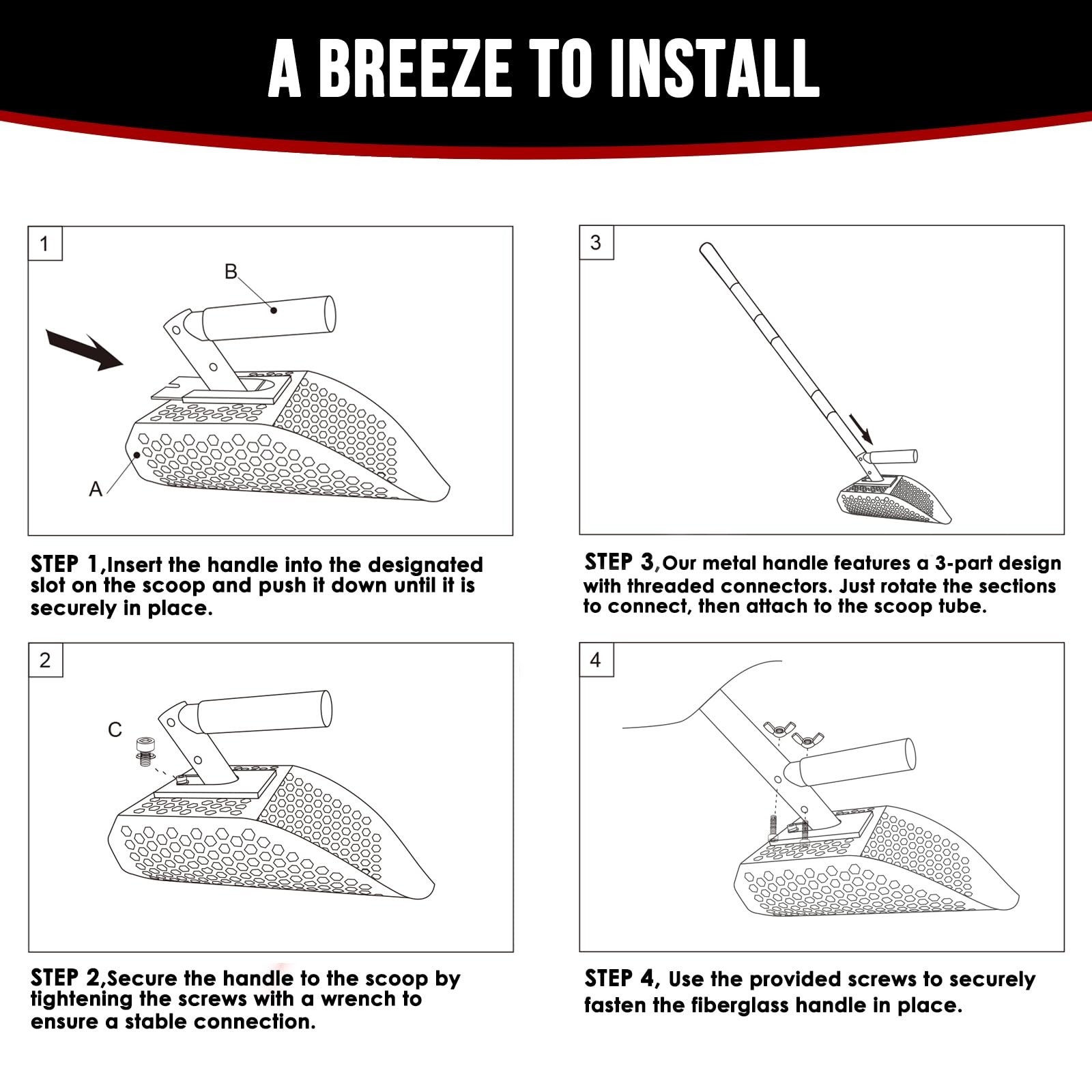 A BREEZE TO INSTALL

1

B

A

STEP 1,Insert the handle into the designated slot on the scoop and push it down until it is securely in place.

2

C

STEP 2,Secure the handle to the scoop by tightening the screws with a wrench to ensure a stable connection.

3

STEP 3,Our metal handle features a 3-part design with threaded connectors. Just rotate the sections to connect, then attach to the scoop tube.

4

STEP 4, Use the provided screws to securely fasten the fiberglass handle in place.