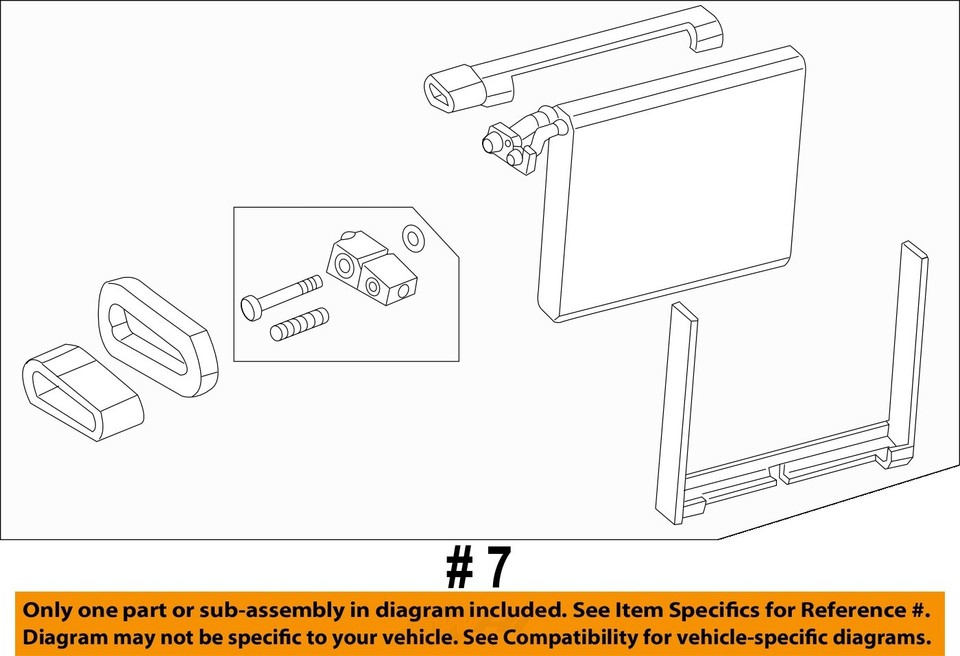 # 7

Only one part or sub-assembly in diagram included. See Item Specifics for Reference #. Diagram may not be specific to your vehicle. See Compatibility for vehicle-specific diagrams.