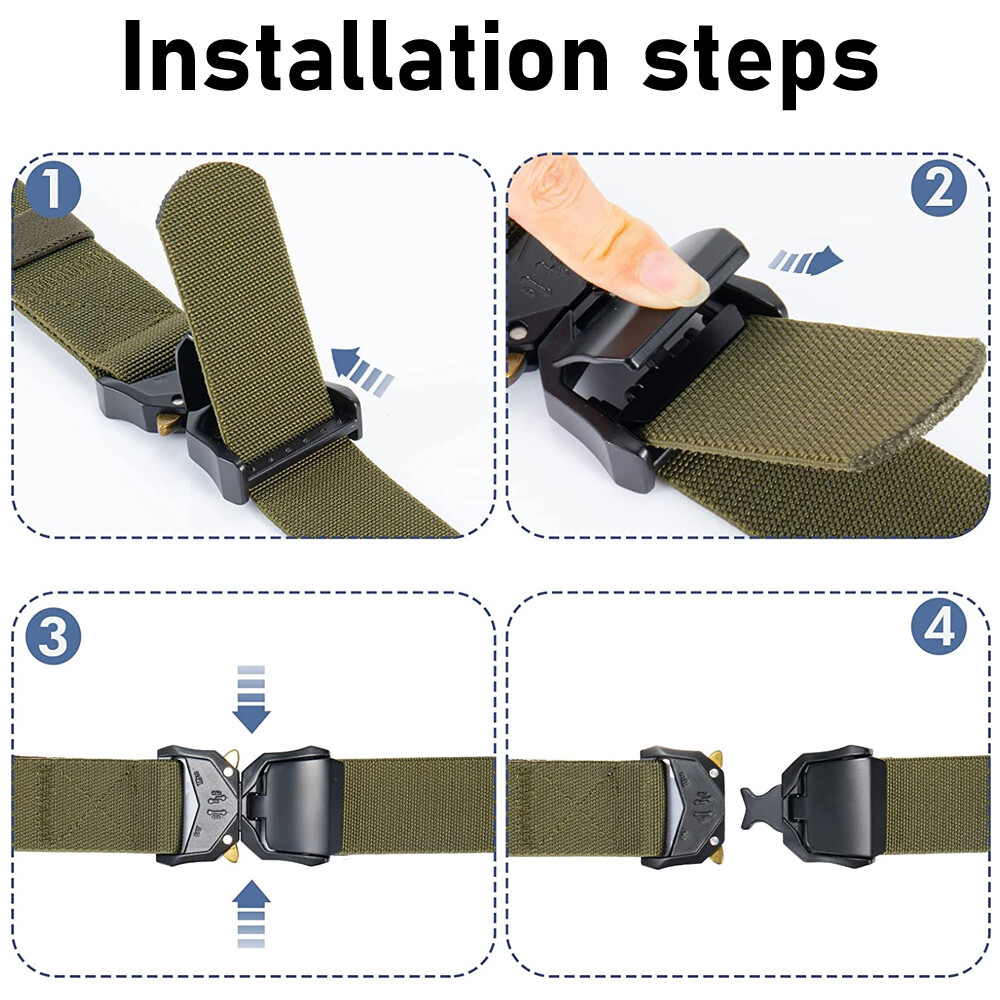 Installation steps

1

2

3

4