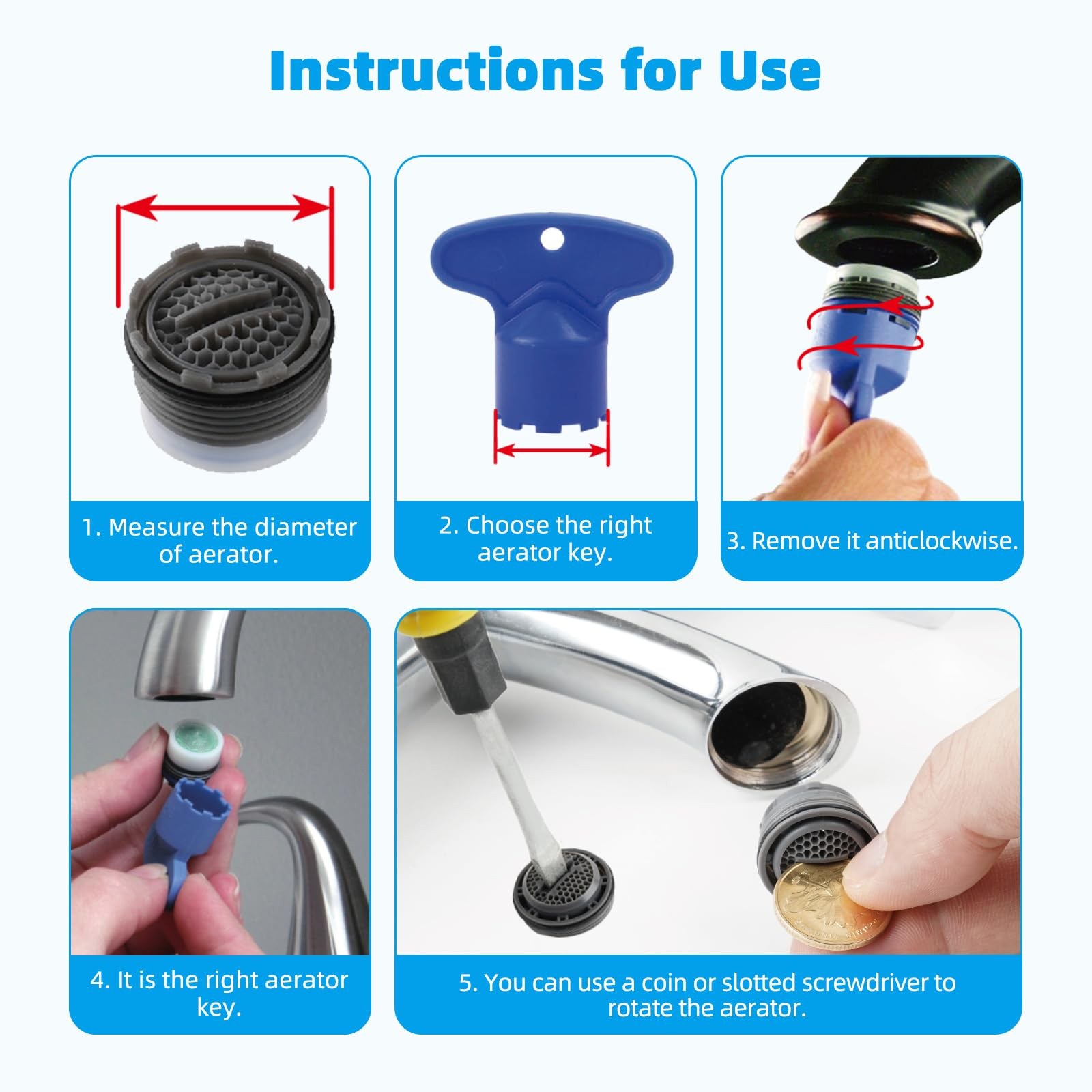 Instructions for Use

1. Measure the diameter of aerator.

2. Choose the right aerator key.

3. Remove it anticlockwise.

4. It is the right aerator key.

5. You can use a coin or slotted screwdriver to rotate the aerator.