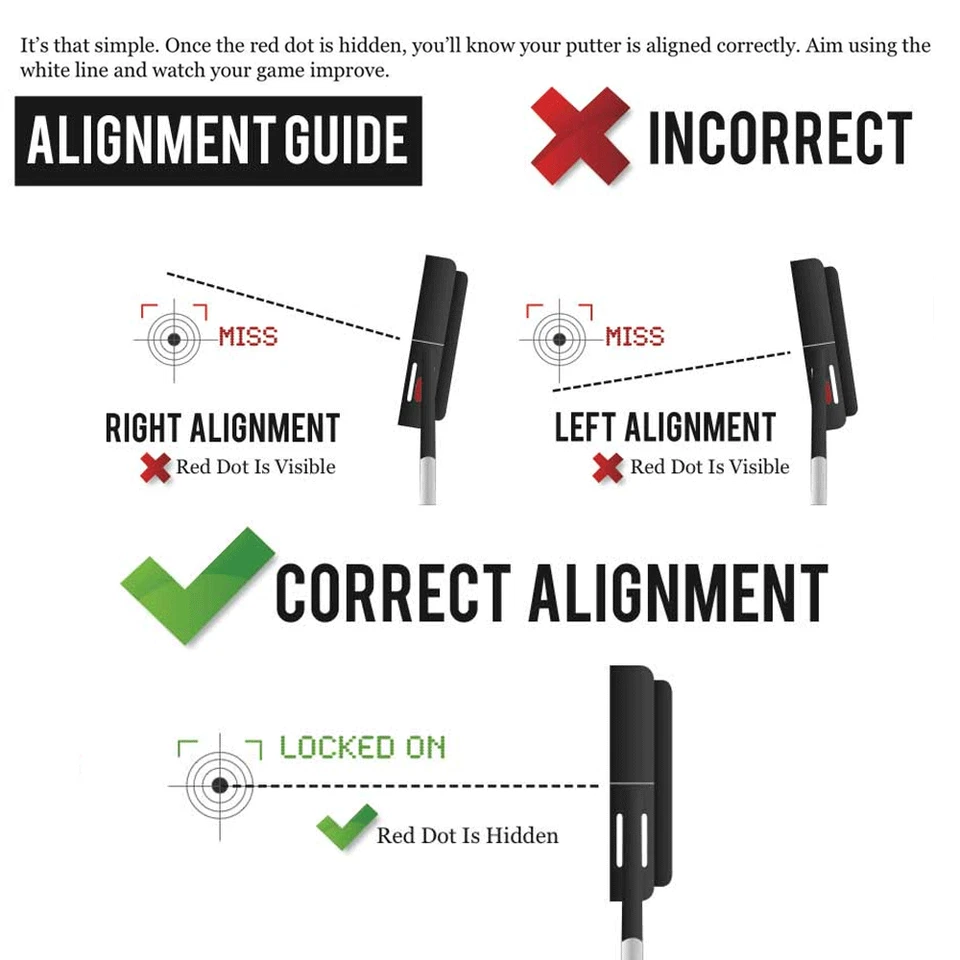 It's that simple. Once the red dot is hidden, you'll know your putter is aligned correctly. Aim using the white line and watch your game improve.

ALIGNMENT GUIDE

INCORRECT

MISS

RIGHT ALIGNMENT
Red Dot Is Visible

MISS

LEFT ALIGNMENT
Red Dot Is Visible

CORRECT ALIGNMENT

LOCKED ON

Red Dot Is Hidden