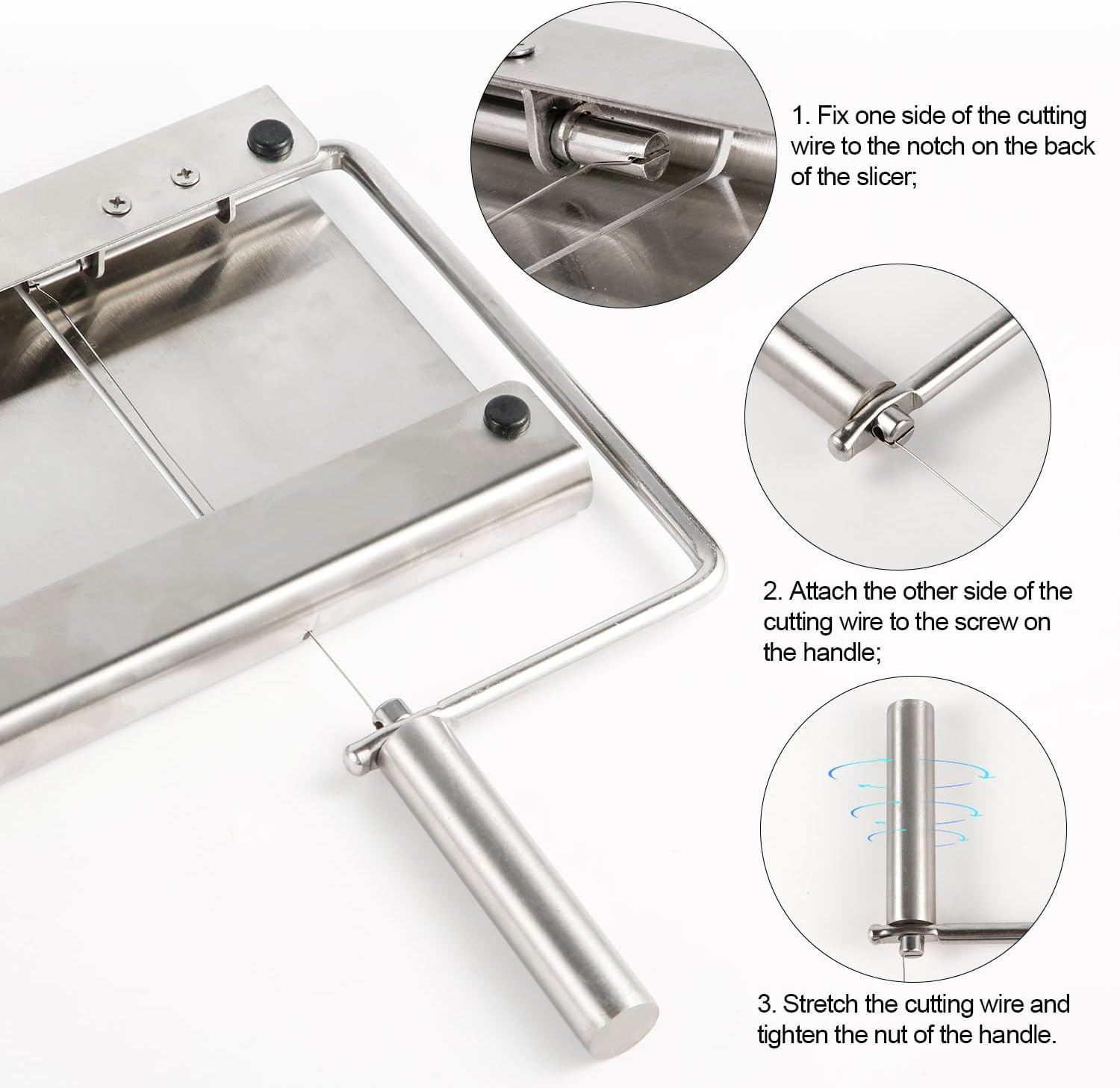 1. Fix one side of the cutting wire to the notch on the back of the slicer;

2. Attach the other side of the cutting wire to the screw on the handle;

3. Stretch the cutting wire and tighten the nut of the handle.